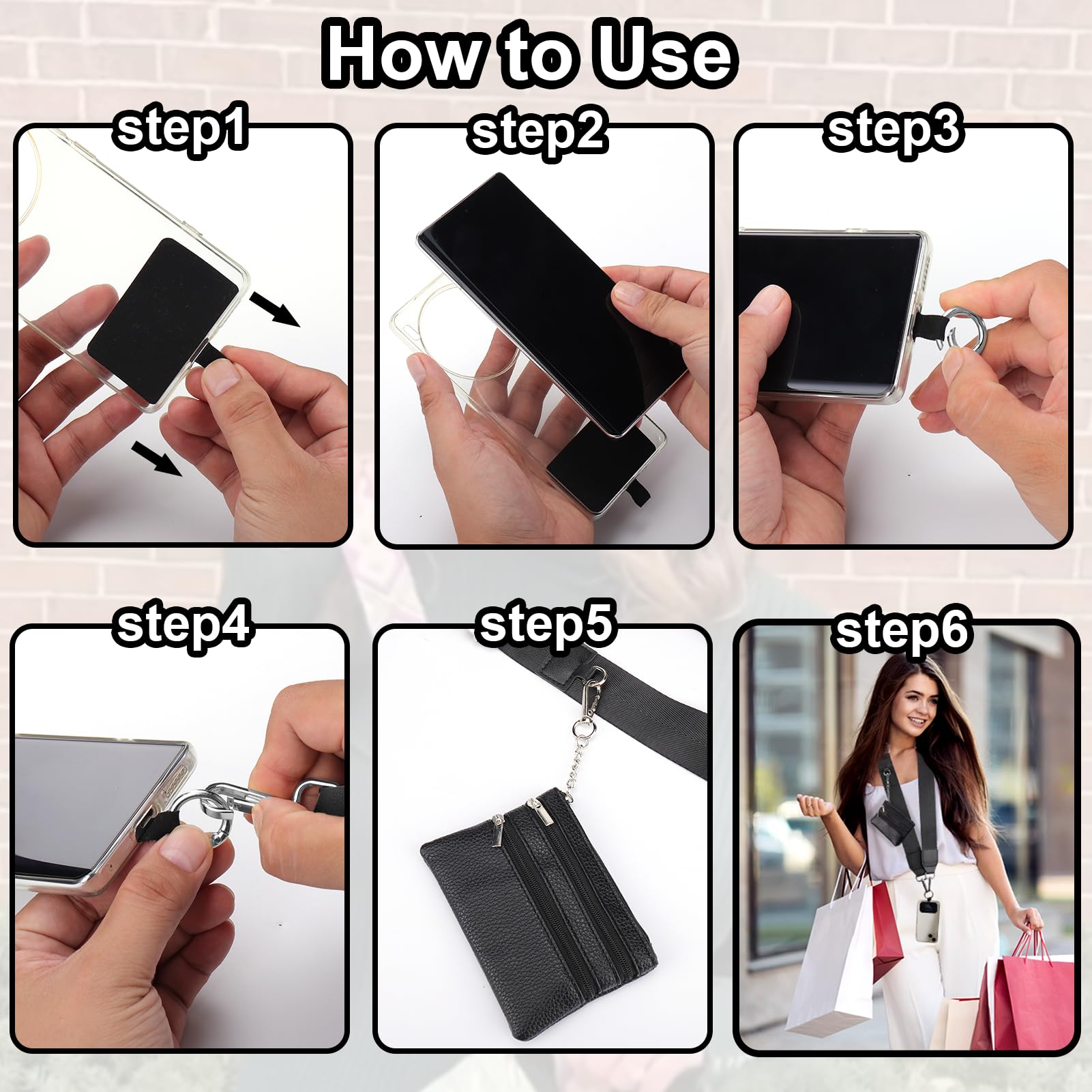 How to Use

step1

step2

step3

step4

step5

step6