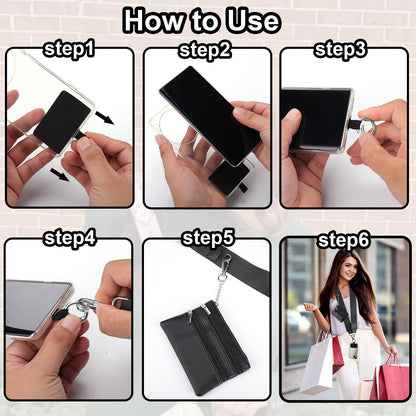 How to Use

step1

step2

step3

step4

step5

step6