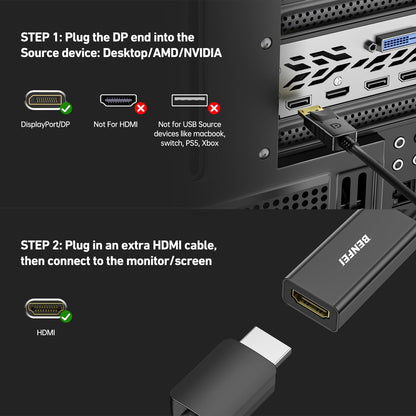 STEP 1: Plug the DP end into the Source device: Desktop/AMD/NVIDIA

DisplayPort/DP

Not For HDMI

Not for USB Source devices like macbook, switch, PS5, Xbox

STEP 2: Plug in an extra HDMI cable, then connect to the monitor/screen

HDMI

BENFEI