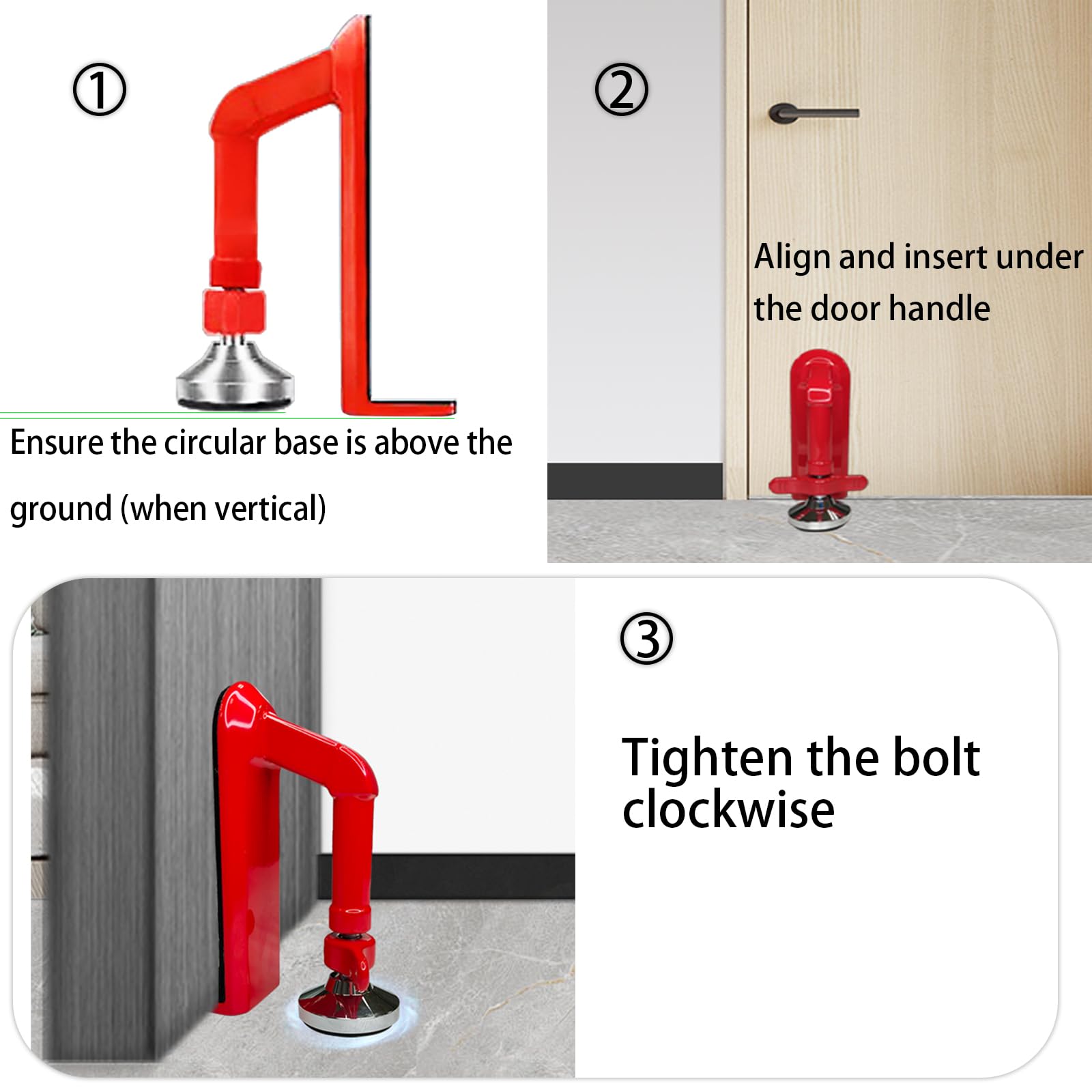 ①

Ensure the circular base is above the ground (when vertical)

②

Align and insert under the door handle

③

Tighten the bolt clockwise