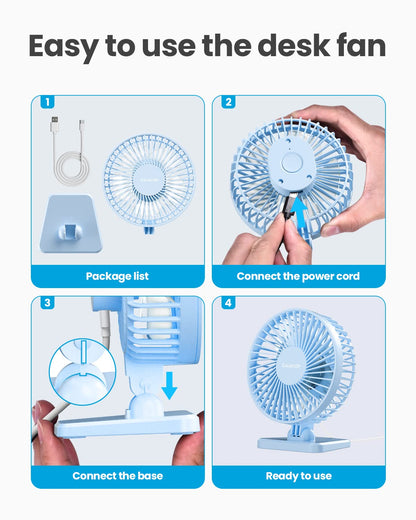 Easy to use the desk fan

1
Package list

2
Connect the power cord

3
Connect the base

4
Ready to use