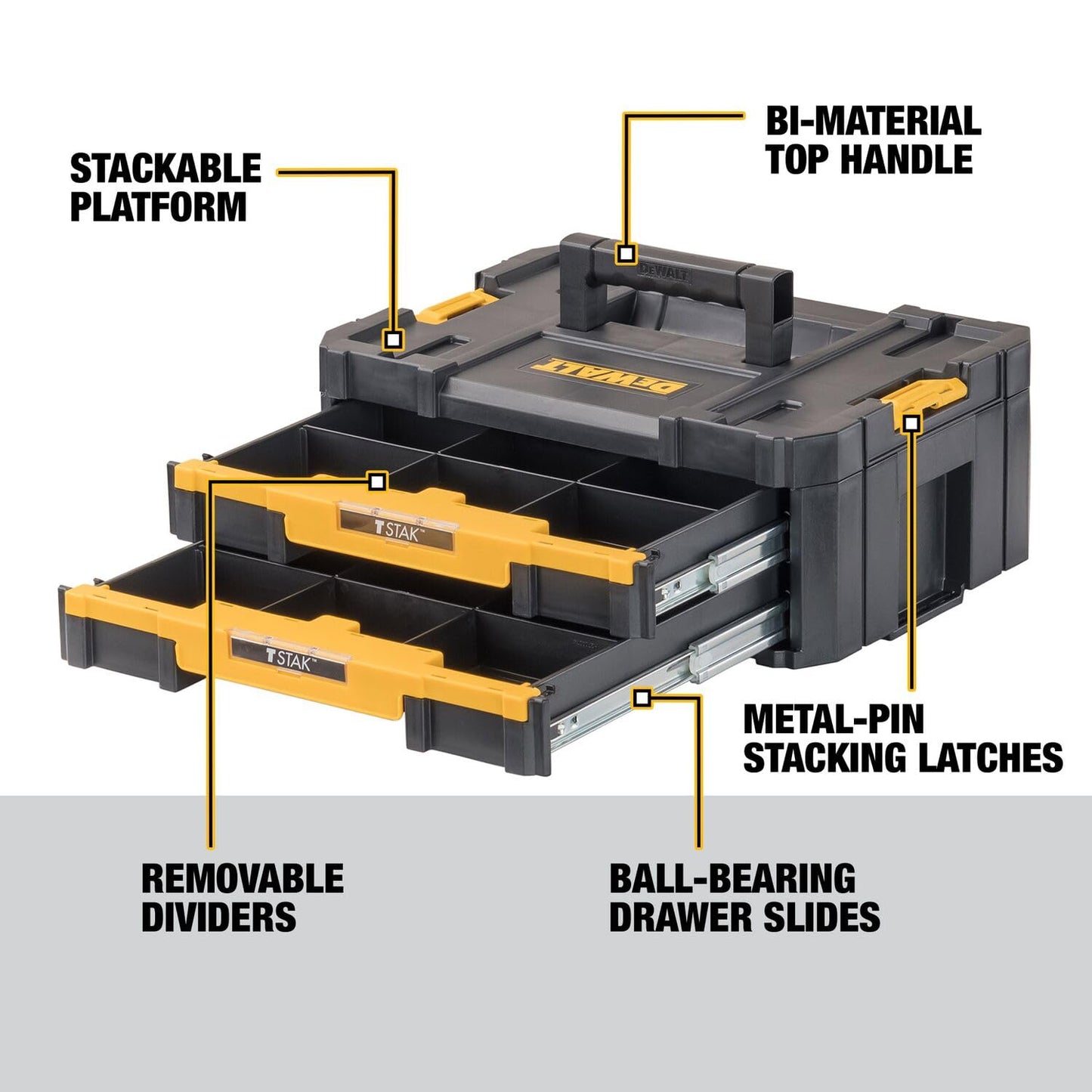 STACKABLE PLATFORM

BI-MATERIAL TOP HANDLE

DEWALT

DEWALT

TSTAK™

TSTAK™

METAL-PIN STACKING LATCHES

REMOVABLE DIVIDERS

BALL-BEARING DRAWER SLIDES