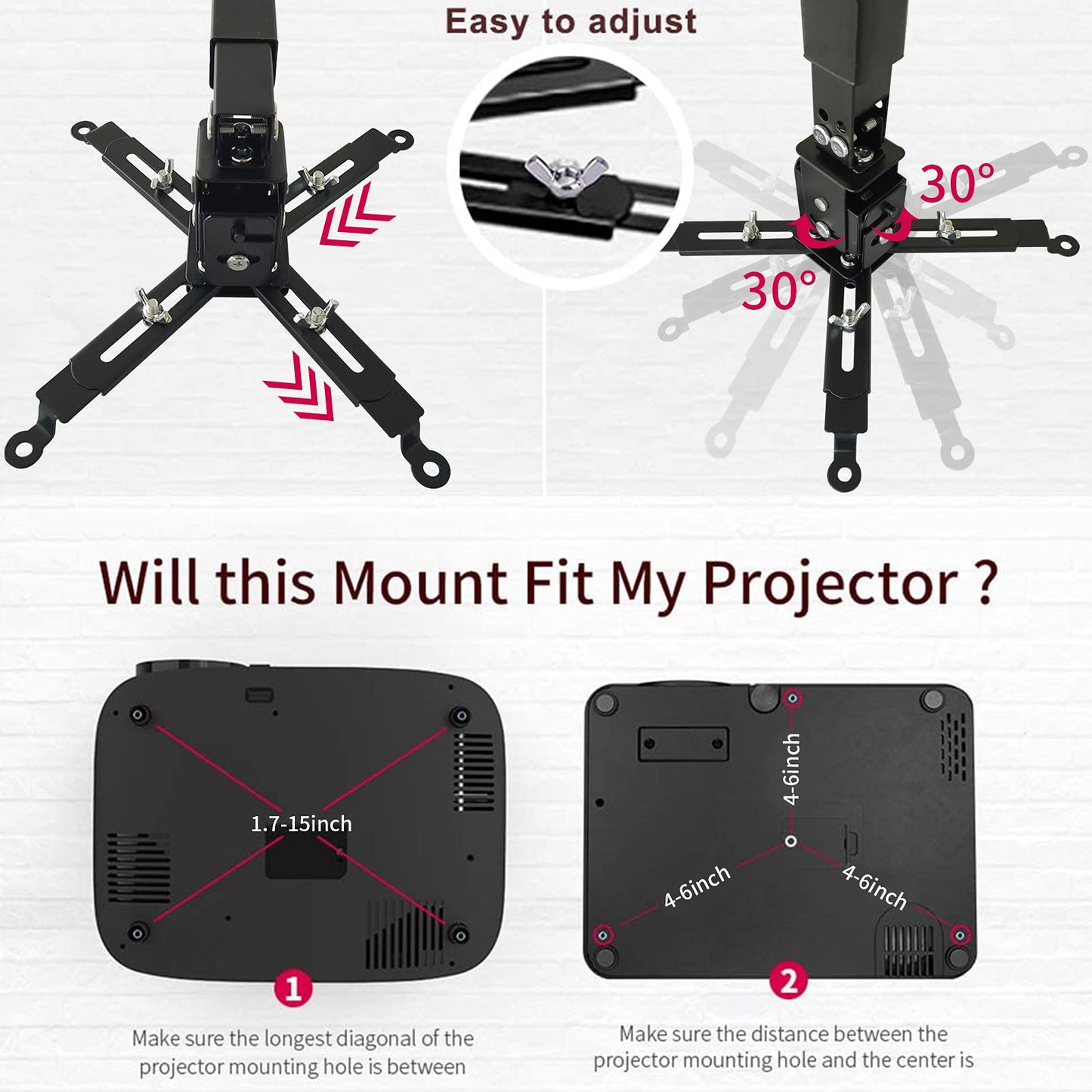 Easy to adjust

30°

30°

Will this Mount Fit My Projector ?

1.7-15inch

1

Make sure the longest diagonal of the projector mounting hole is between

4-6inch

4-6inch

4-6inch

2

Make sure the distance between the projector mounting hole and the center is