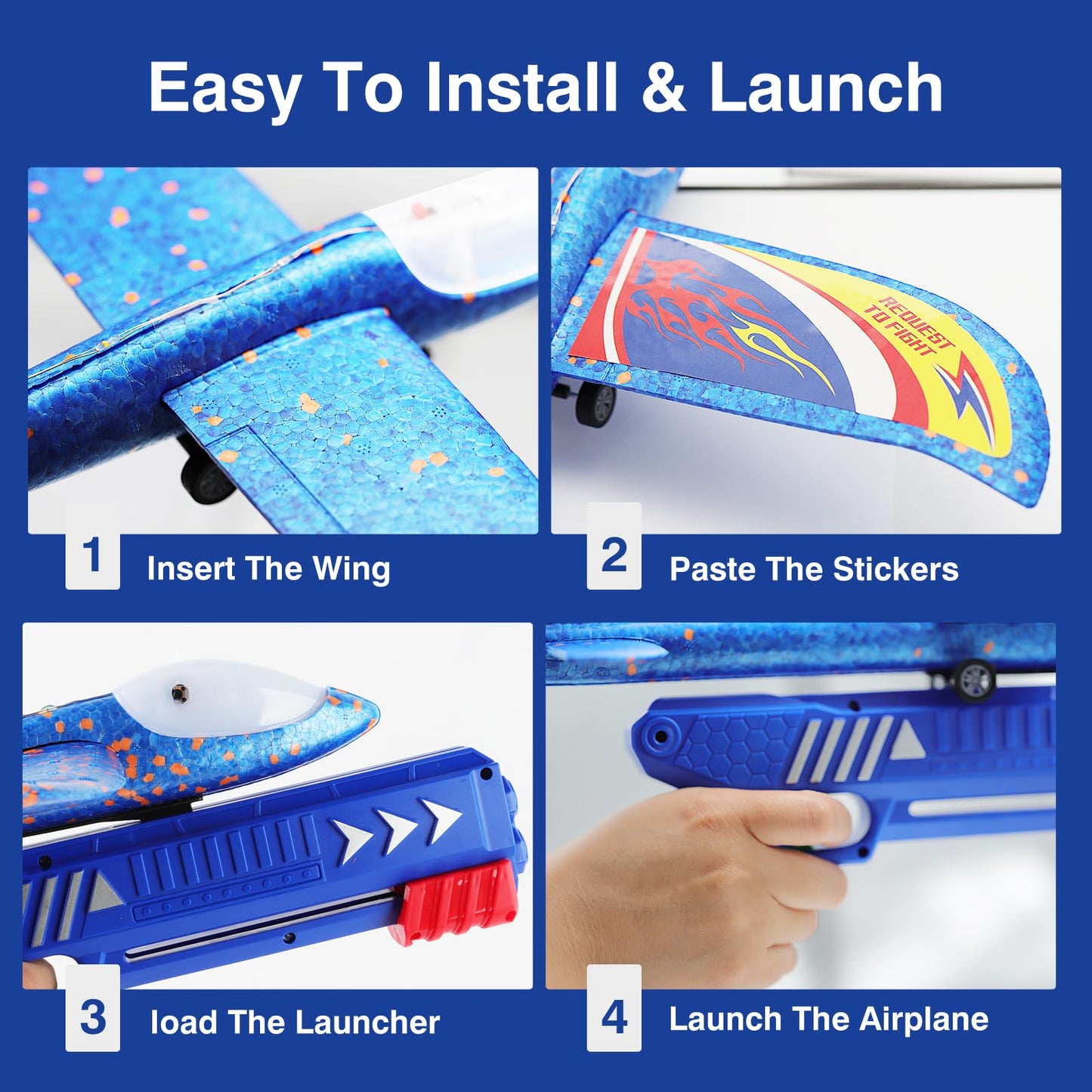 Easy To Install & Launch

REQUEST TO FIGHT

1 Insert The Wing

2 Paste The Stickers

3 load The Launcher

4 Launch The Airplane