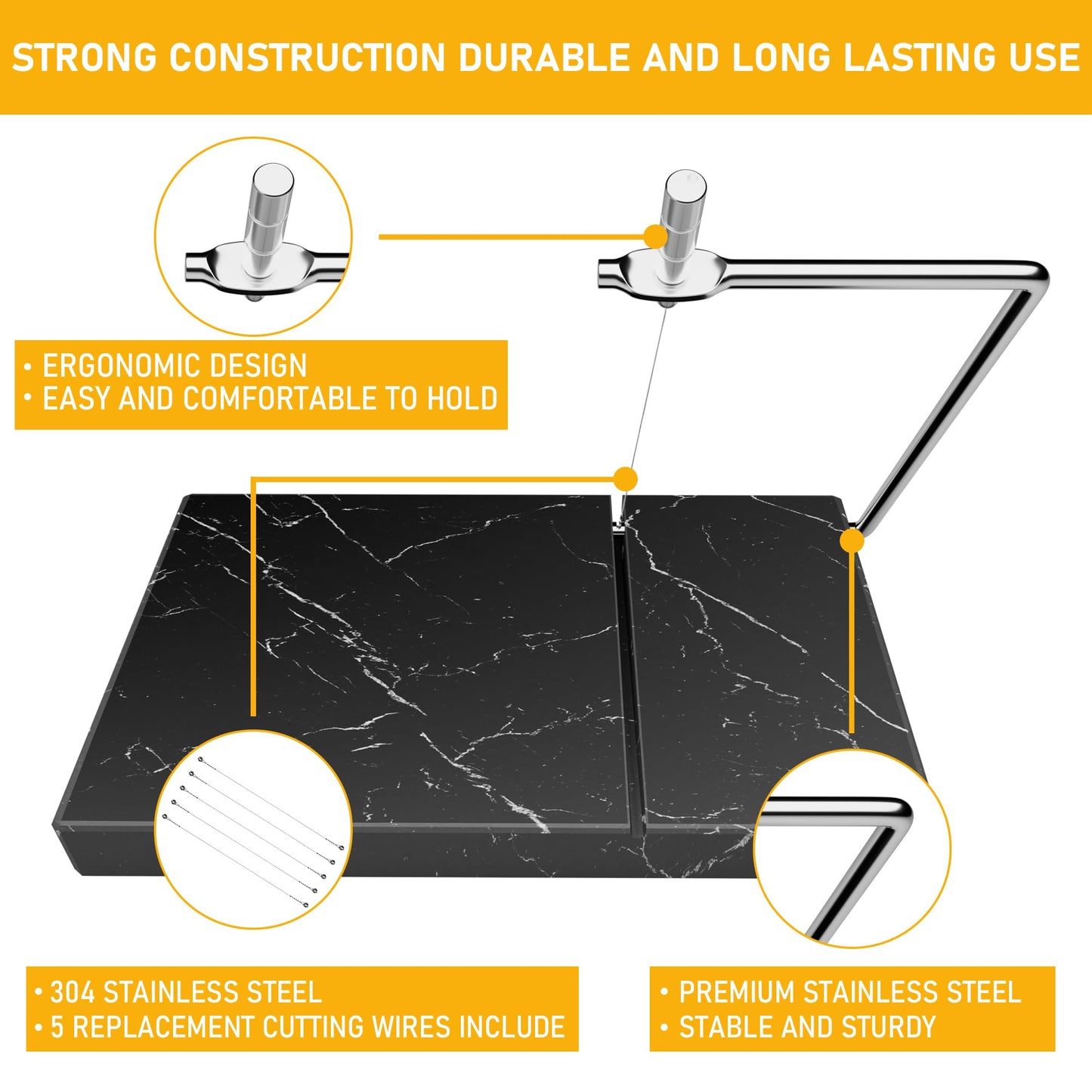 STRONG CONSTRUCTION DURABLE AND LONG LASTING USE

• ERGONOMIC DESIGN
• EASY AND COMFORTABLE TO HOLD

• 304 STAINLESS STEEL
• 5 REPLACEMENT CUTTING WIRES INCLUDE

• PREMIUM STAINLESS STEEL
• STABLE AND STURDY