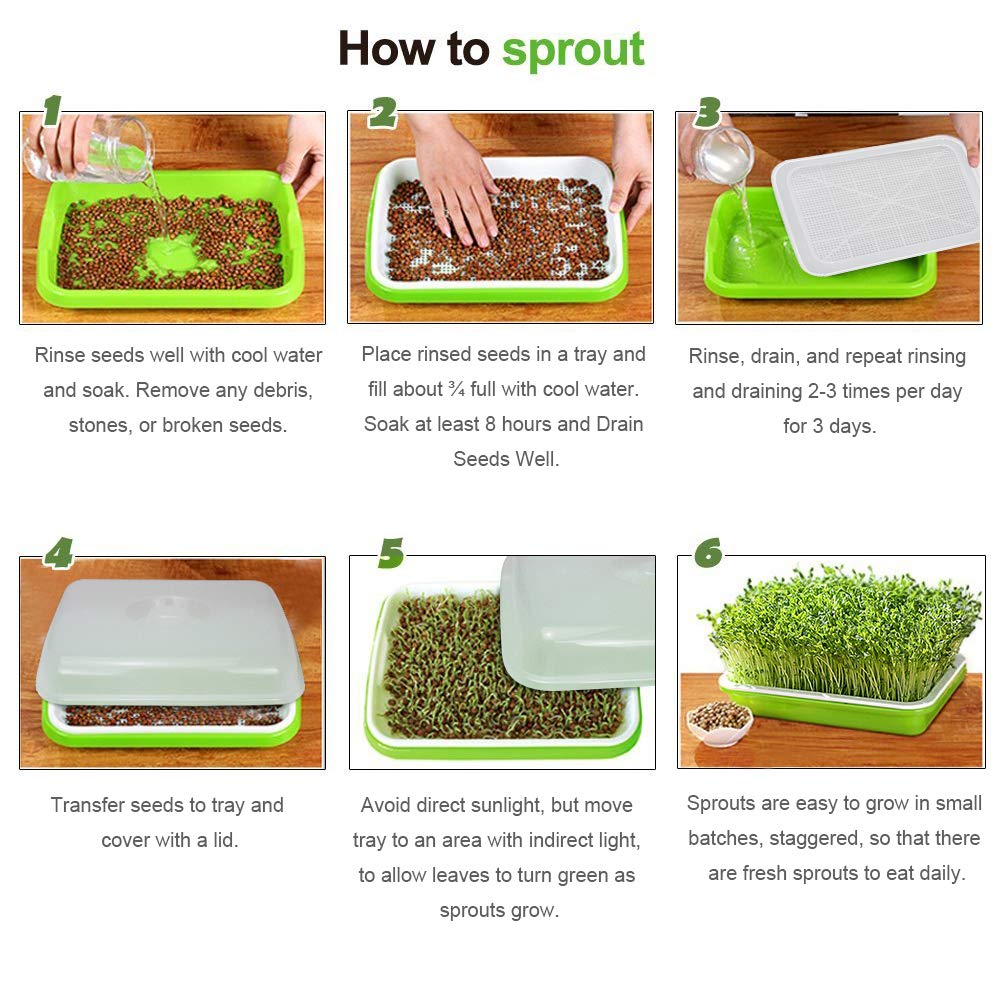 How to sprout

1

Rinse seeds well with cool water and soak. Remove any debris, stones, or broken seeds.

2

Place rinsed seeds in a tray and fill about ¾ full with cool water. Soak at least 8 hours and Drain Seeds Well.

3

Rinse, drain, and repeat rinsing and draining 2-3 times per day for 3 days.

4

Transfer seeds to tray and cover with a lid.

5

Avoid direct sunlight, but move tray to an area with indirect light, to allow leaves to turn green as sprouts grow.

6

Sprouts are easy to grow in small batches, staggered, so that there are fresh sprouts to eat daily.