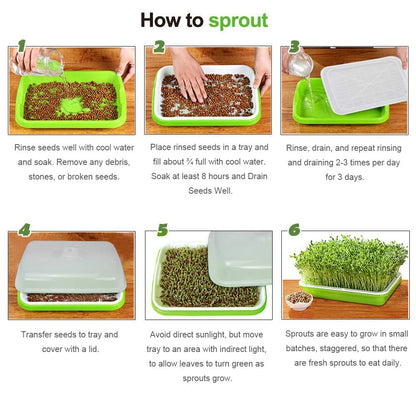 How to sprout

1

Rinse seeds well with cool water and soak. Remove any debris, stones, or broken seeds.

2

Place rinsed seeds in a tray and fill about ¾ full with cool water. Soak at least 8 hours and Drain Seeds Well.

3

Rinse, drain, and repeat rinsing and draining 2-3 times per day for 3 days.

4

Transfer seeds to tray and cover with a lid.

5

Avoid direct sunlight, but move tray to an area with indirect light, to allow leaves to turn green as sprouts grow.

6

Sprouts are easy to grow in small batches, staggered, so that there are fresh sprouts to eat daily.