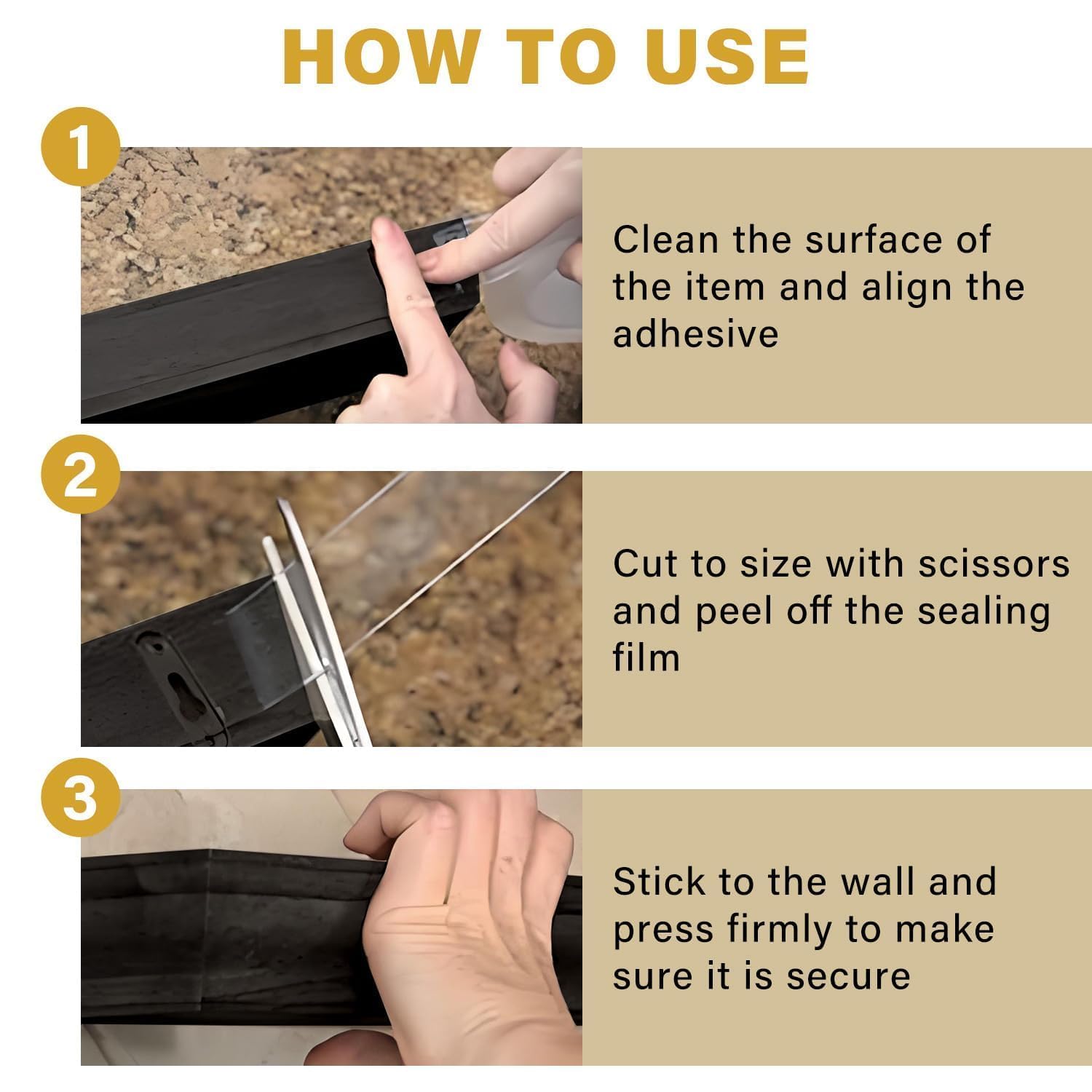 HOW TO USE

1

Clean the surface of the item and align the adhesive

2

Cut to size with scissors and peel off the sealing film

3

Stick to the wall and press firmly to make sure it is secure