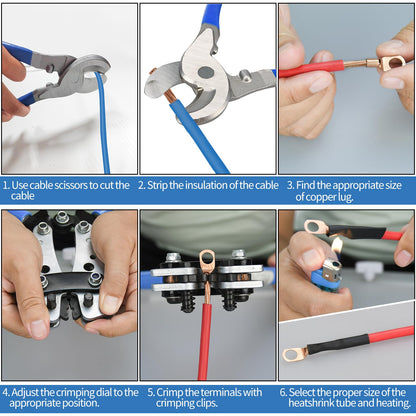 1. Use cable scissors to cut the cable

2. Strip the insulation of the cable

3. Find the appropriate size of copper lug.

4. Adjust the crimping dial to the appropriate position.

5. Crimp the terminals with crimping clips.

6. Select the proper size of the heatshrink tube and heating.