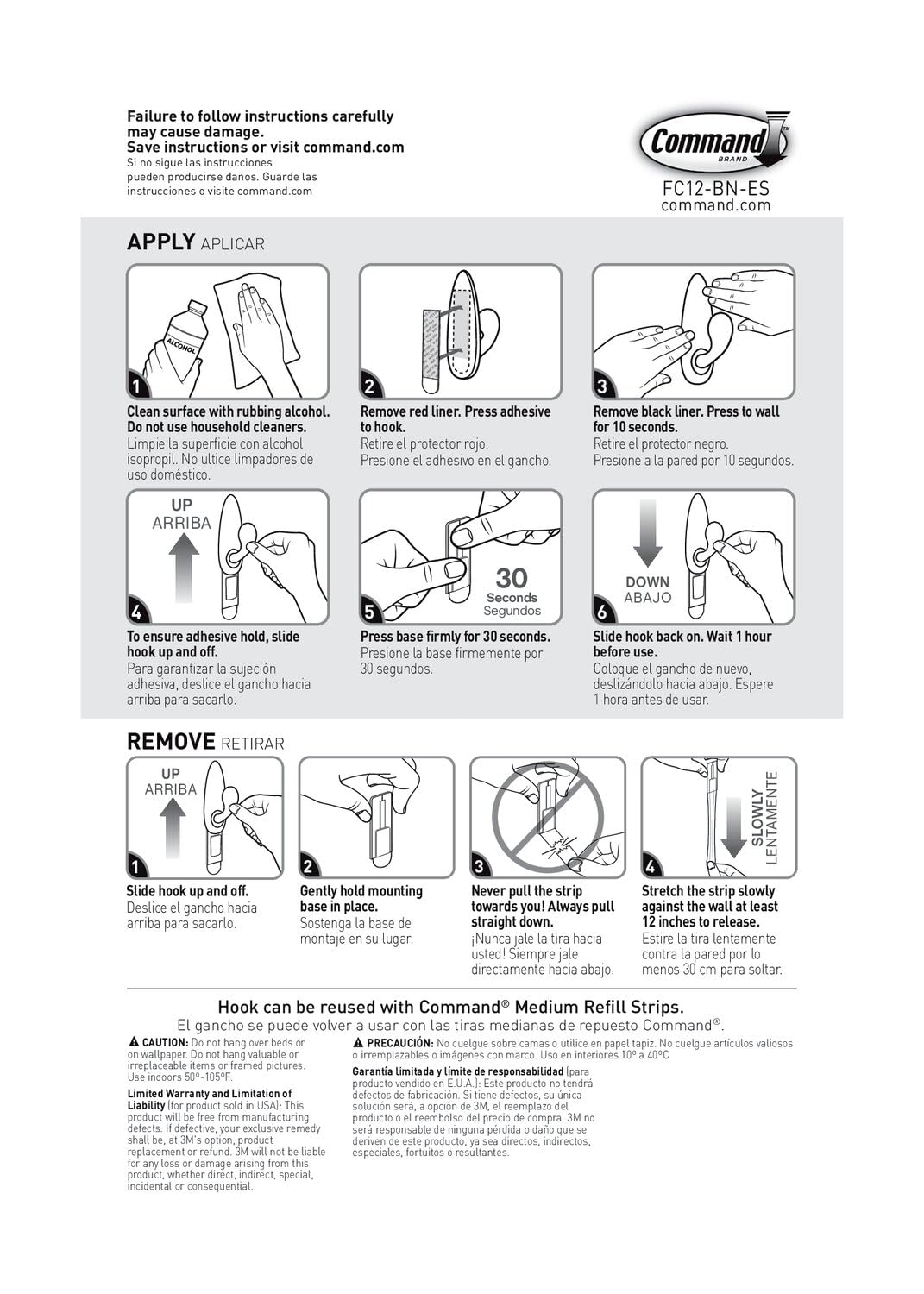 Failure to follow instructions carefully may cause damage.
Save instructions or visit command.com
Si no sigue las instrucciones pueden producirse daños. Guarde las instrucciones o visite command.com

Command™ BRAND
FC12-BN-ES
command.com

APPLY APLICAR

ALCOHOL

1
Clean surface with rubbing alcohol. Do not use household cleaners.
Limpie la superficie con alcohol isopropil. No ultice limpadores de uso doméstico.

2
Remove red liner. Press adhesive to hook.
Retire el protector rojo.
Presione el adhesivo en el gancho.

3
Remove black liner. Press to wall for 10 seconds.
Retire el protector negro.
Presione a la pared por 10 segundos.

UP
ARRIBA
4
To ensure adhesive hold, slide hook up and off.
Para garantizar la sujeción adhesiva, deslice el gancho hacia arriba para sacarlo.

30
Seconds
Segundos
5
Press base firmly for 30 seconds.
Presione la base firmemente por 30 segundos.

DOWN
ABAJO
6
Slide hook back on. Wait 1 hour before use.
Coloque el gancho de nuevo, deslizándolo hacia abajo. Espere 1 hora antes de usar.

REMOVE RETIRAR

UP
ARRIBA
1
Slide hook up and off.
Deslice el gancho hacia arriba para sacarlo.

2
Gently hold mounting base in place.
Sostenga la base de montaje en su lugar.

3
Never pull the strip towards you! Always pull straight down.
¡Nunca jale la tira hacia usted! Siempre jale directamente hacia abajo.

SLOWLY
LENTAMENTE
4
Stretch the strip slowly against the wall at least 12 inches to release.
Estire la tira lentamente contra la pared por lo menos 30 cm para soltar.

Hook can be reused with Command® Medium Refill Strips.
El gancho se puede volver a usar con las tiras medianas de repuesto Command®.

CAUTION: Do not hang over beds or on wallpaper. Do not hang valuable or irreplaceable items or framed pictures. Use indoors 50º-105ºF.

Limited Warranty and Limitation of Liability (for product sold in USA): This product will be free from manufacturing defects. If defective, your exclusive remedy shall be, at 3M's option, product replacement or refund. 3M will not be liable for any loss or damage arising from this product, whether direct, indirect, special, incidental or consequential.

PRECAUCIÓN: No cuelgue sobre camas o utilice en papel tapiz. No cuelgue artículos valiosos o irremplazables o imágenes con marco. Uso en interiores 10º a 40ºC

Garantía limitada y límite de responsabilidad (para producto vendido en E.U.A.): Este producto no tendrá defectos de fabricación. Si tiene defectos, su única solución será, a opción de 3M, el reemplazo del producto o el reembolso del precio de compra. 3M no será responsable de ninguna pérdida o daño que se deriven de este producto, ya sea directos, indirectos, especiales, fortuitos o resultantes.