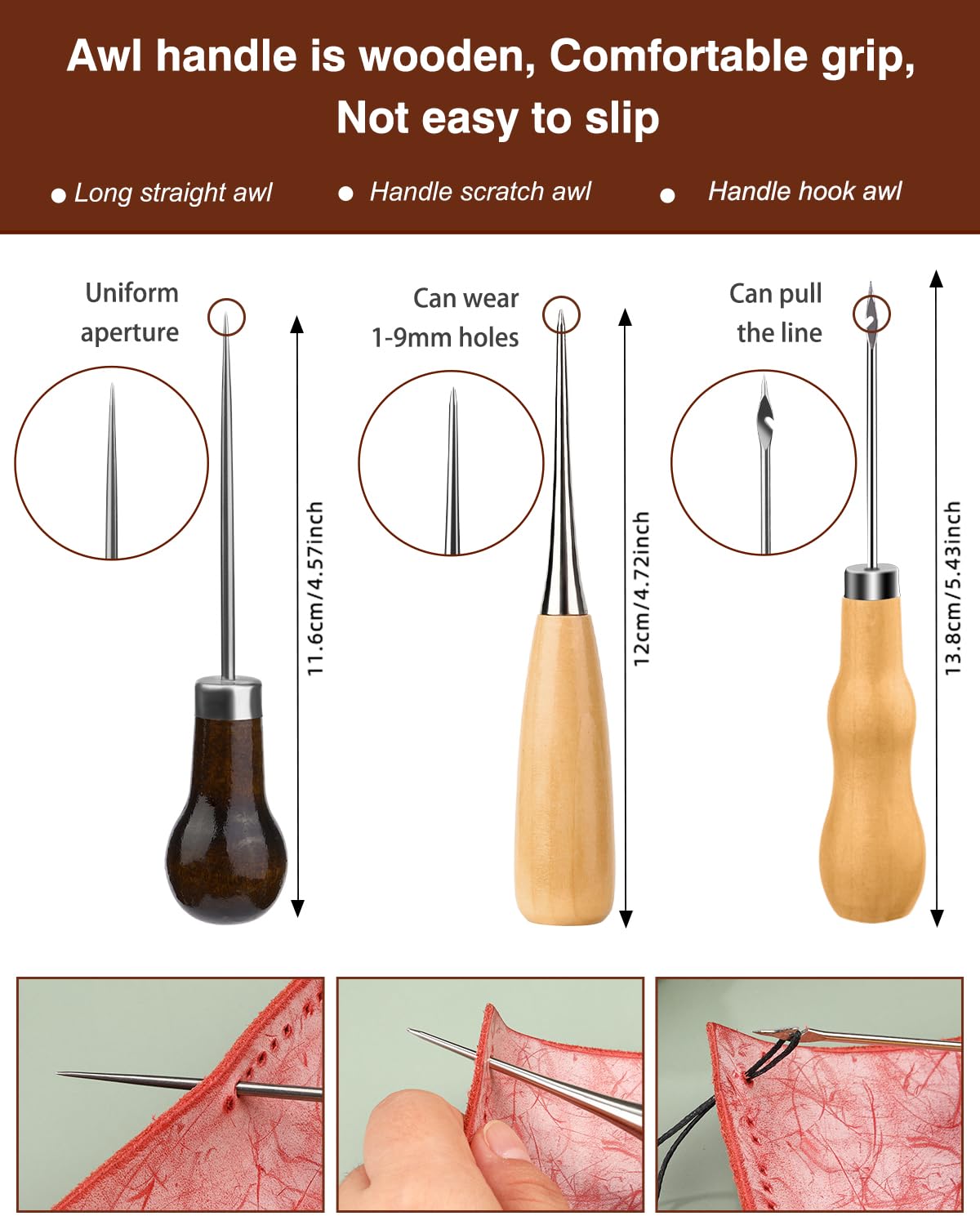 Awl handle is wooden, Comfortable grip, Not easy to slip

● Long straight awl ● Handle scratch awl ● Handle hook awl

Uniform aperture

11.6cm/4.57inch

Can wear 1-9mm holes

12cm/4.72inch

Can pull the line

13.8cm/5.43inch