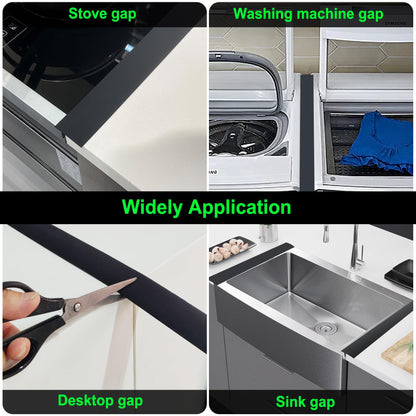 Stove gap

Washing machine gap

Widely Application

Desktop gap

Sink gap