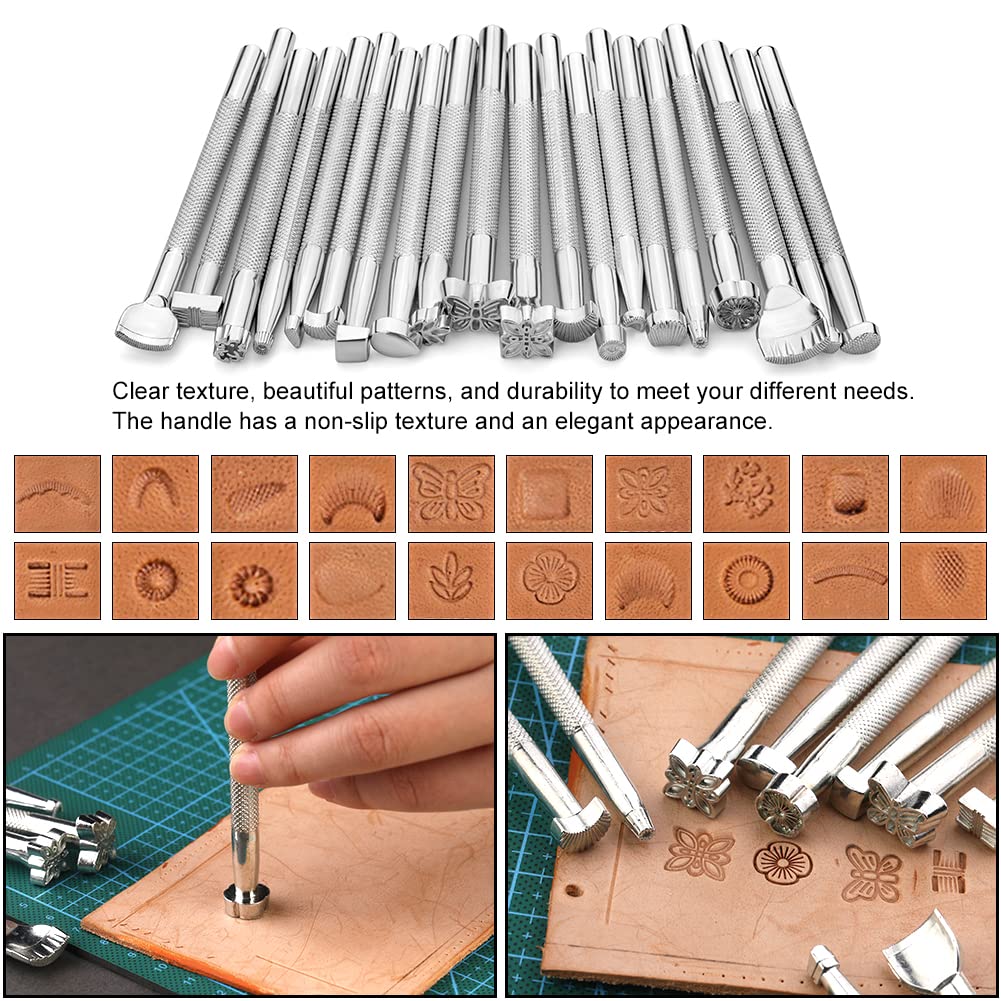 Clear texture, beautiful patterns, and durability to meet your different needs.
The handle has a non-slip texture and an elegant appearance.