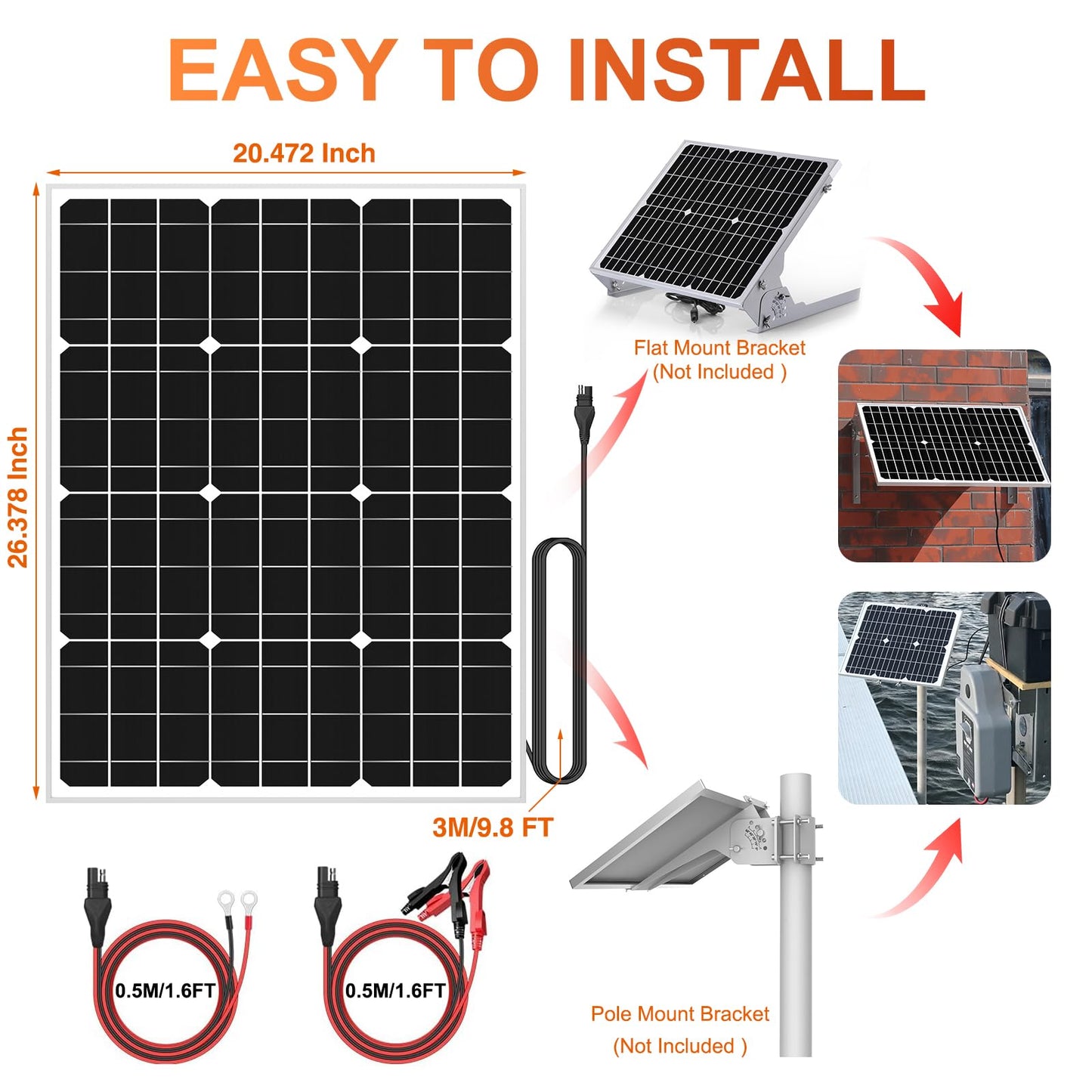 EASY TO INSTALL

20.472 Inch

26.378 Inch

Flat Mount Bracket
(Not Included )

3M/9.8 FT

0.5M/1.6FT

0.5M/1.6FT

Pole Mount Bracket
(Not Included )