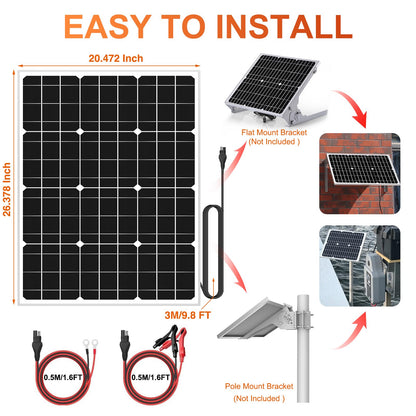 EASY TO INSTALL

20.472 Inch

26.378 Inch

Flat Mount Bracket
(Not Included )

3M/9.8 FT

0.5M/1.6FT

0.5M/1.6FT

Pole Mount Bracket
(Not Included )