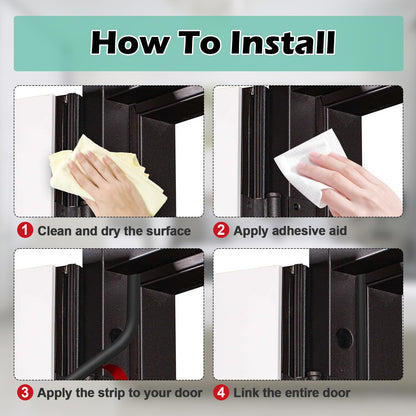 How To Install

1 Clean and dry the surface

2 Apply adhesive aid

3 Apply the strip to your door

4 Link the entire door