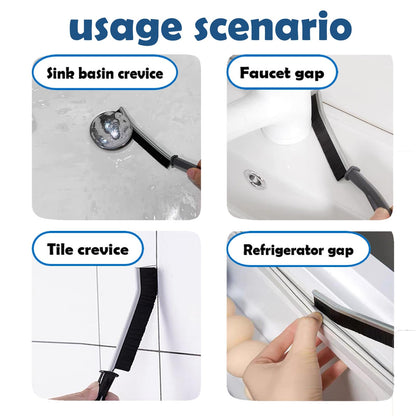 usage scenario

Sink basin crevice

Faucet gap

Tile crevice

Refrigerator gap