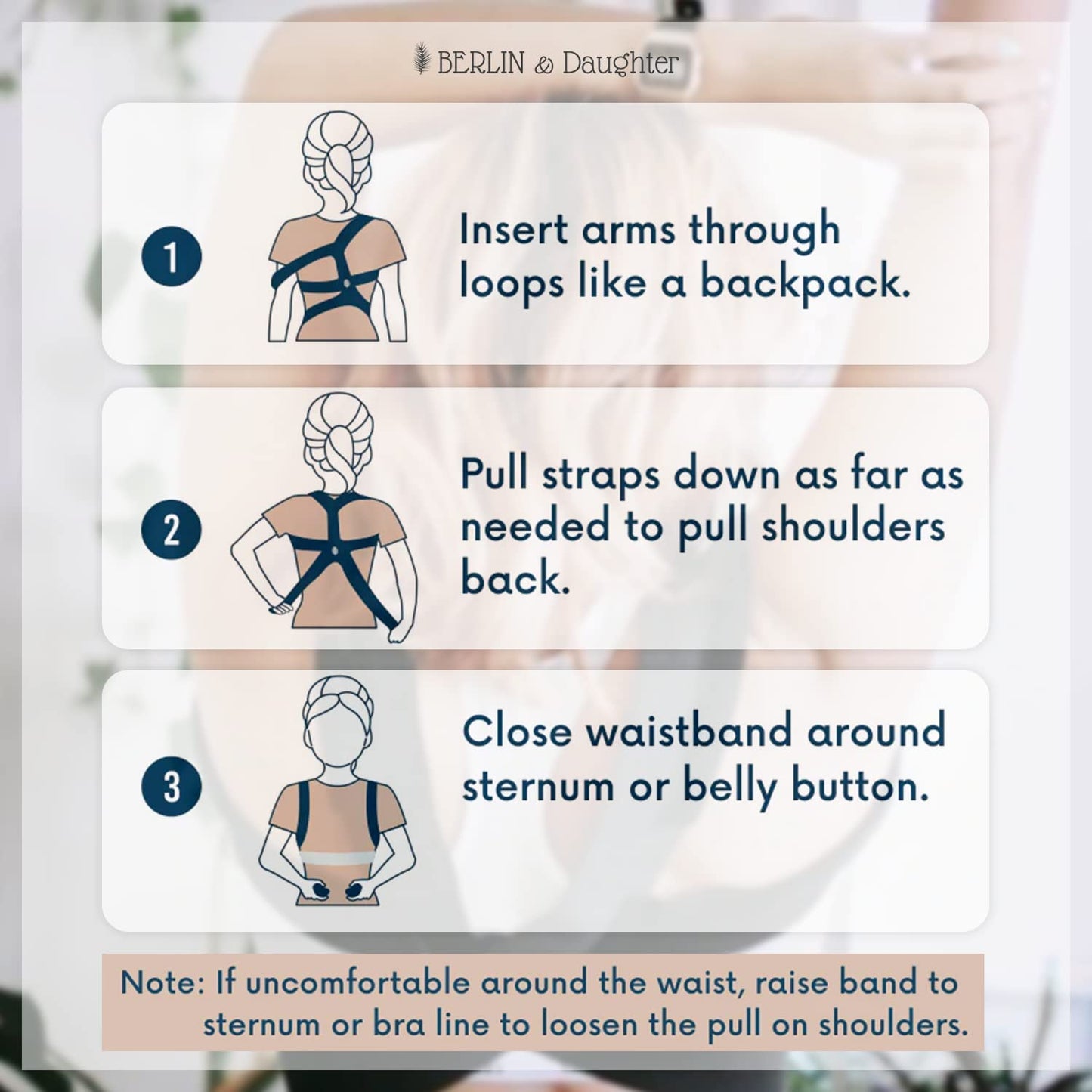 BERLIN & Daughter

1

Insert arms through loops like a backpack.

2

Pull straps down as far as needed to pull shoulders back.

3

Close waistband around sternum or belly button.

Note: If uncomfortable around the waist, raise band to sternum or bra line to loosen the pull on shoulders.