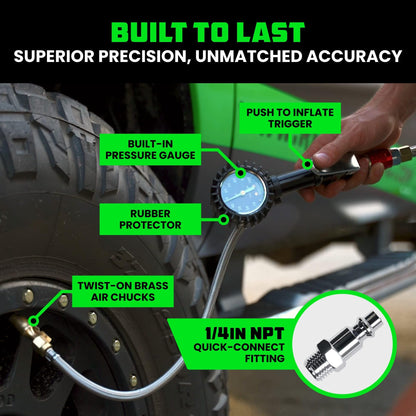 BUILT TO LAST
SUPERIOR PRECISION, UNMATCHED ACCURACY

PUSH TO INFLATE TRIGGER

BUILT-IN PRESSURE GAUGE

RUBBER PROTECTOR

TWIST-ON BRASS AIR CHUCKS

1/4IN NPT
QUICK-CONNECT FITTING