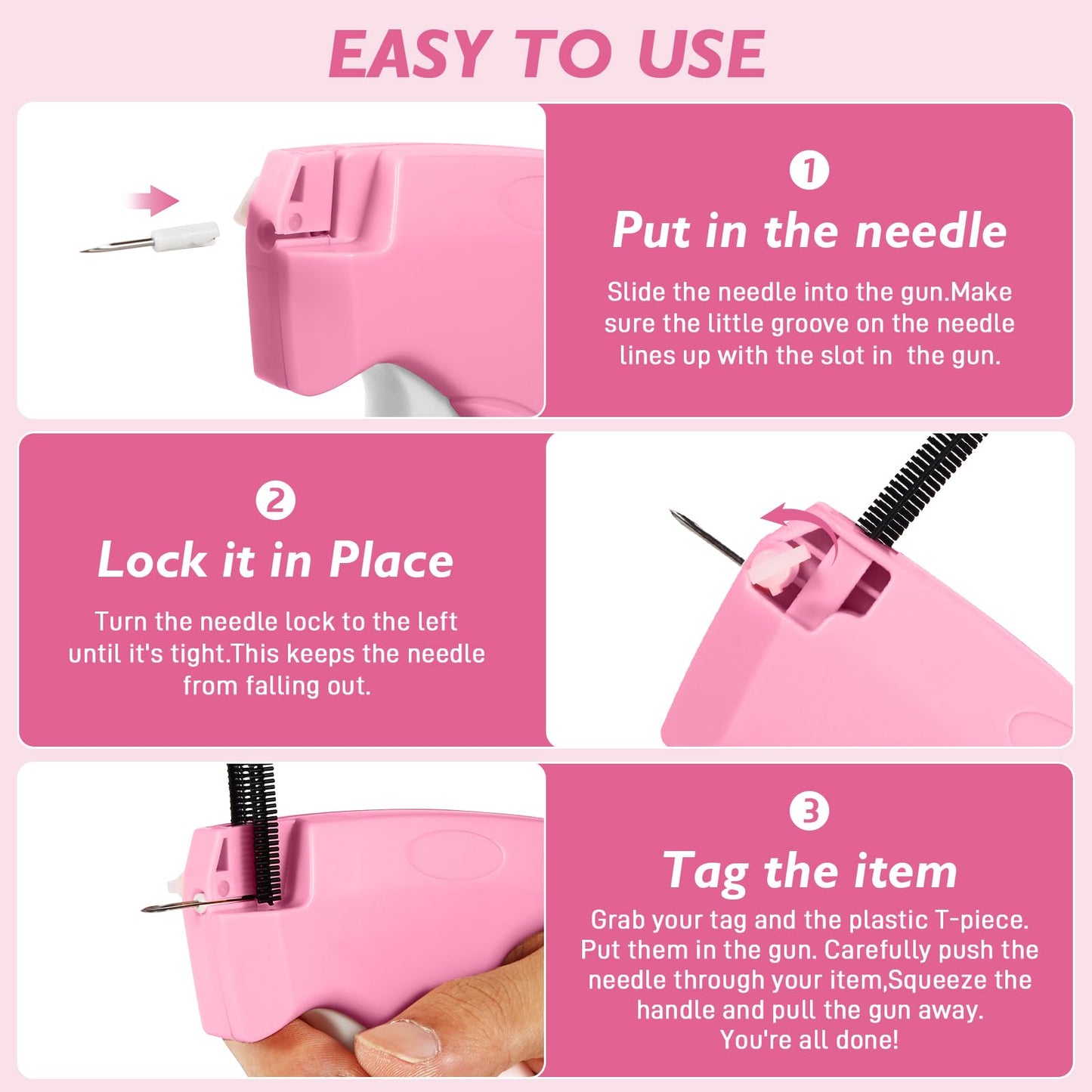 EASY TO USE

1

Put in the needle

Slide the needle into the gun.Make sure the little groove on the needle lines up with the slot in the gun.

2

Lock it in Place

Turn the needle lock to the left until it's tight.This keeps the needle from falling out.

3

Tag the item

Grab your tag and the plastic T-piece. Put them in the gun. Carefully push the needle through your item,Squeeze the handle and pull the gun away. You're all done!