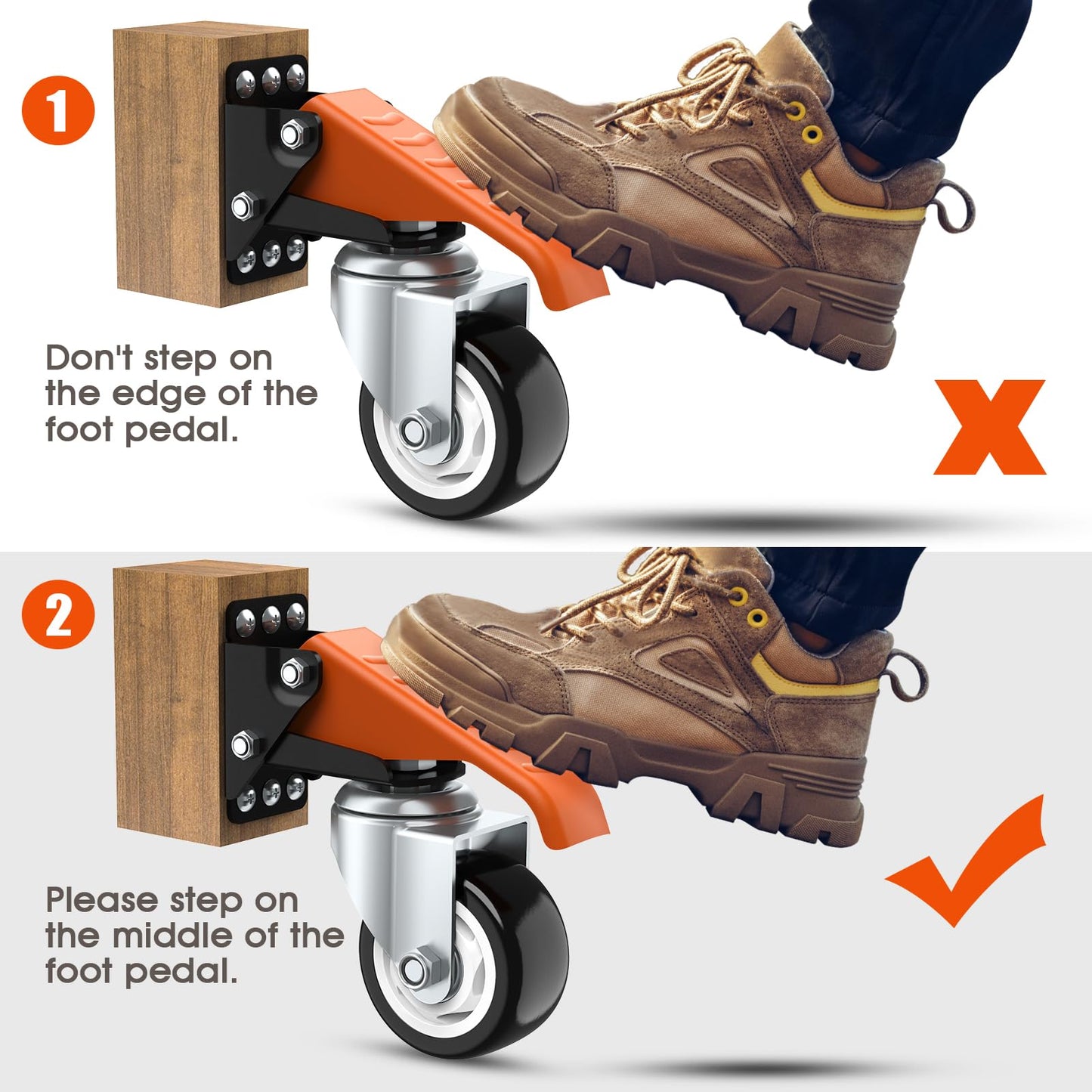 1

Don't step on the edge of the foot pedal.

X

2

Please step on the middle of the foot pedal.