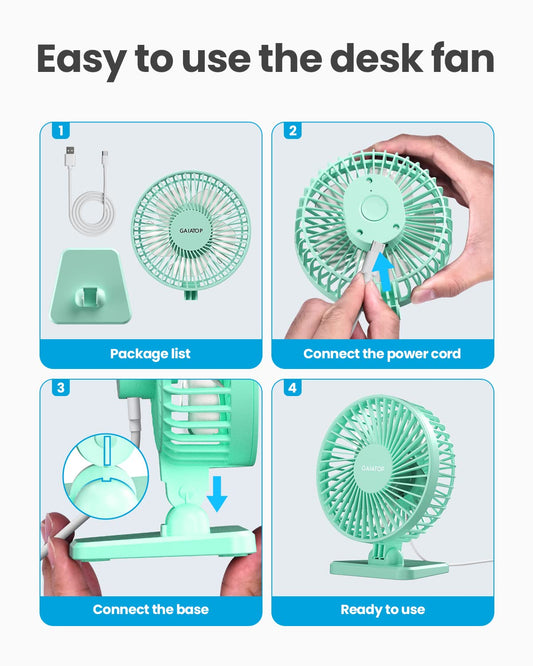 Easy to use the desk fan

1

GAIATOP

Package list

2

Connect the power cord

3

Connect the base

4

GAIATOP

Ready to use