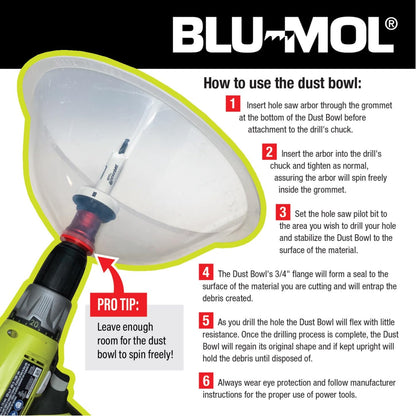 BLU-MOL®

How to use the dust bowl:

1 Insert hole saw arbor through the grommet at the bottom of the Dust Bowl before attachment to the drill's chuck.

2 Insert the arbor into the drill's chuck and tighten as normal, assuring the arbor will spin freely inside the grommet.

3 Set the hole saw pilot bit to the area you wish to drill your hole and stabilize the Dust Bowl to the surface of the material.

4 The Dust Bowl's 3/4" flange will form a seal to the surface of the material you are cutting and will entrap the debris created.

5 As you drill the hole the Dust Bowl will flex with little resistance. Once the drilling process is complete, the Dust Bowl will regain its original shape and if kept upright will hold the debris until disposed of.

6 Always wear eye protection and follow manufacturer instructions for the proper use of power tools.

PRO TIP:
Leave enough room for the dust bowl to spin freely!

20