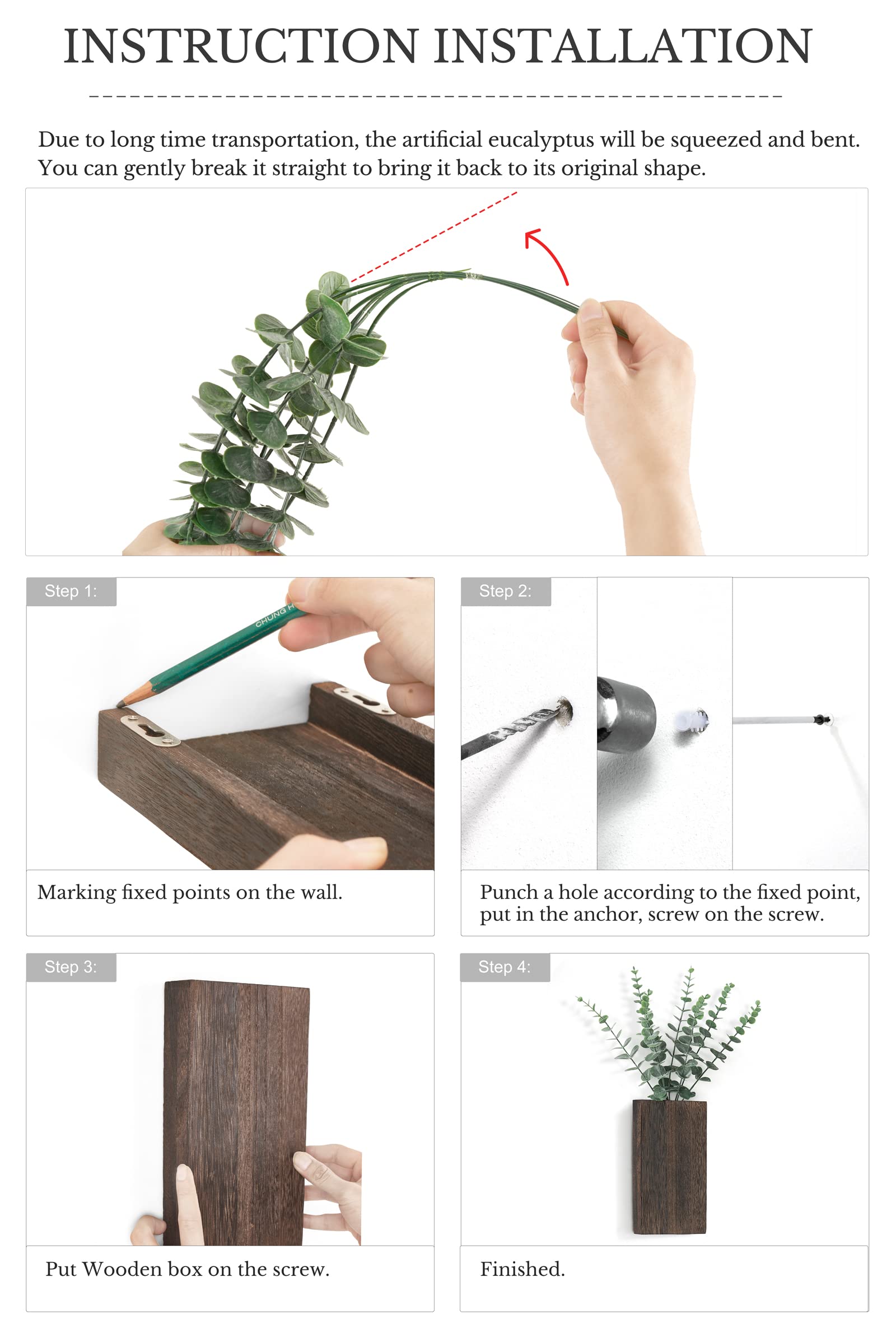 INSTRUCTION INSTALLATION

Due to long time transportation, the artificial eucalyptus will be squeezed and bent. You can gently break it straight to bring it back to its original shape.

Step 1:

CHUNG H

Marking fixed points on the wall.

Step 2:

Punch a hole according to the fixed point, put in the anchor, screw on the screw.

Step 3:

Put Wooden box on the screw.

Step 4:

Finished.