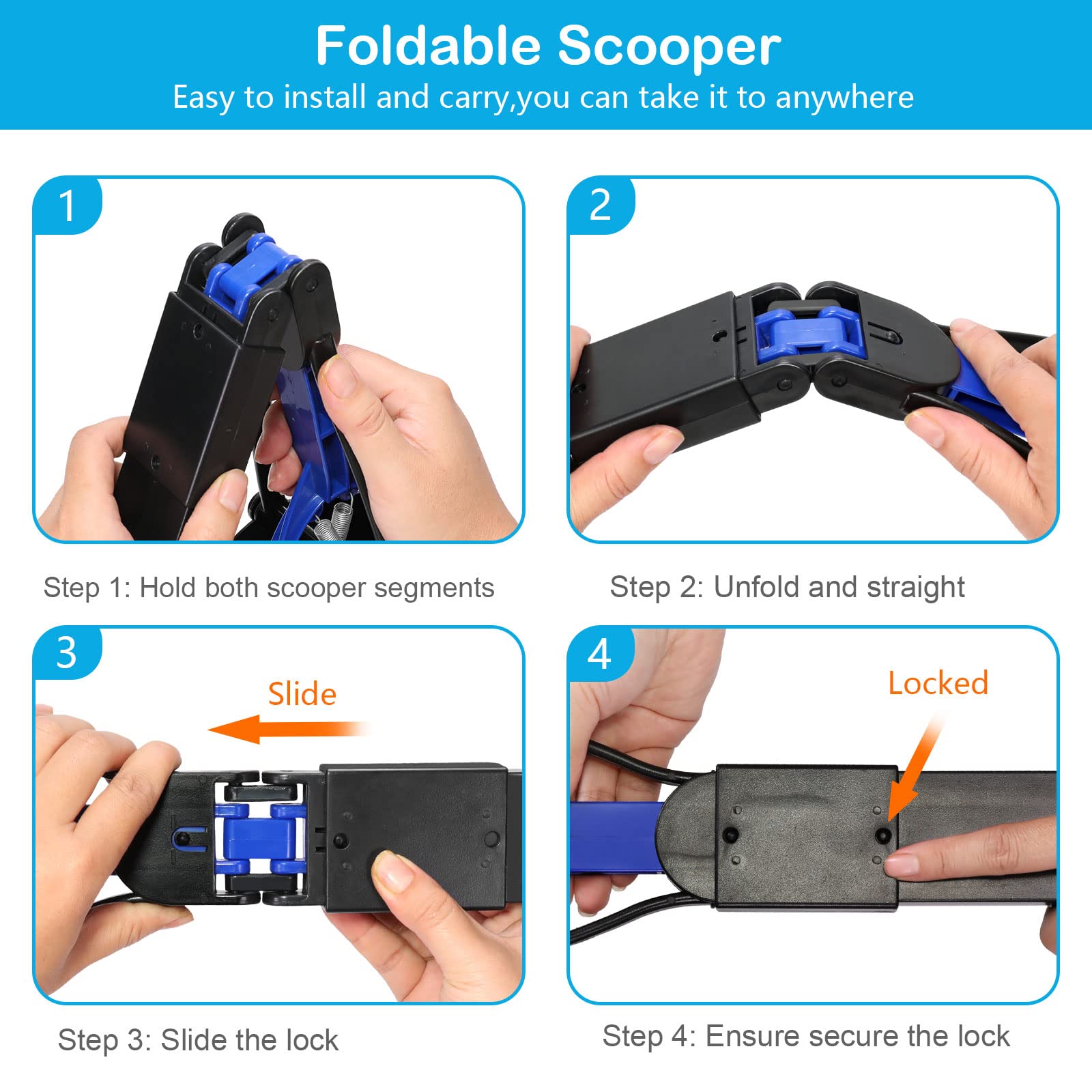 Foldable Scooper
Easy to install and carry,you can take it to anywhere

1

Step 1: Hold both scooper segments

2

Step 2: Unfold and straight

3

Slide

Step 3: Slide the lock

4

Locked

Step 4: Ensure secure the lock