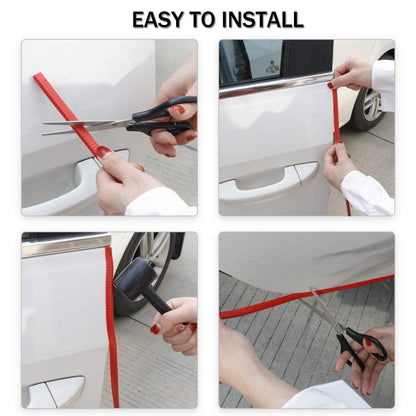 EASY TO INSTALL