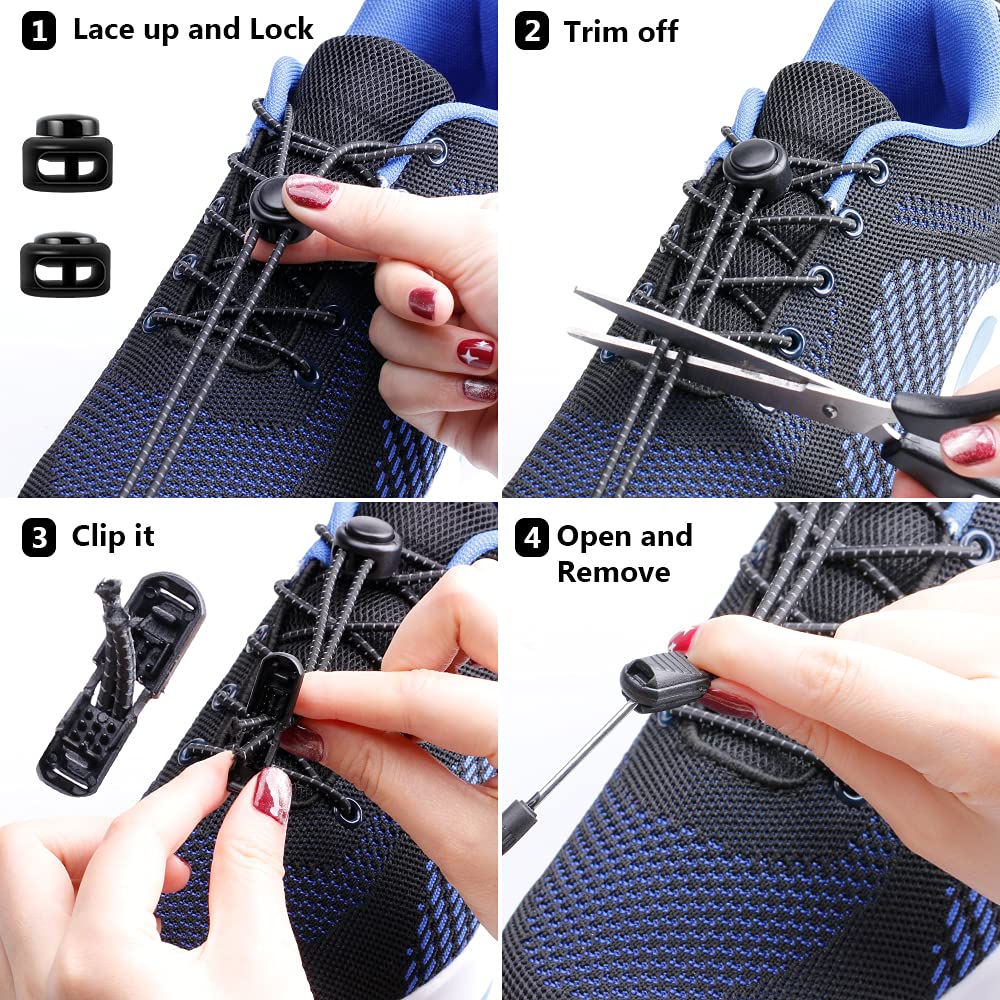 1 Lace up and Lock

2 Trim off

3 Clip it

4 Open and Remove