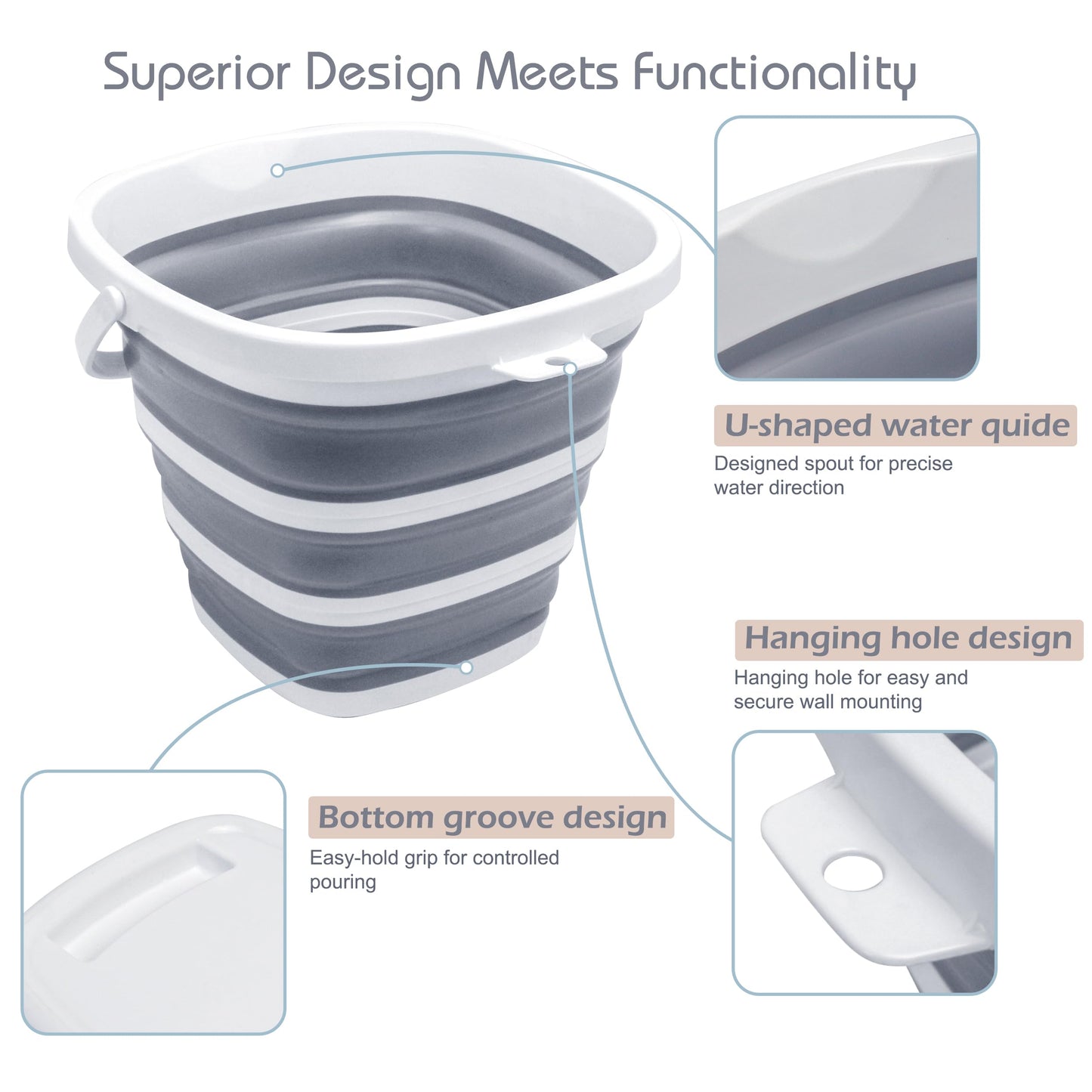 Superior Design Meets Functionality

U-shaped water quide
Designed spout for precise water direction

Hanging hole design
Hanging hole for easy and secure wall mounting

Bottom groove design
Easy-hold grip for controlled pouring