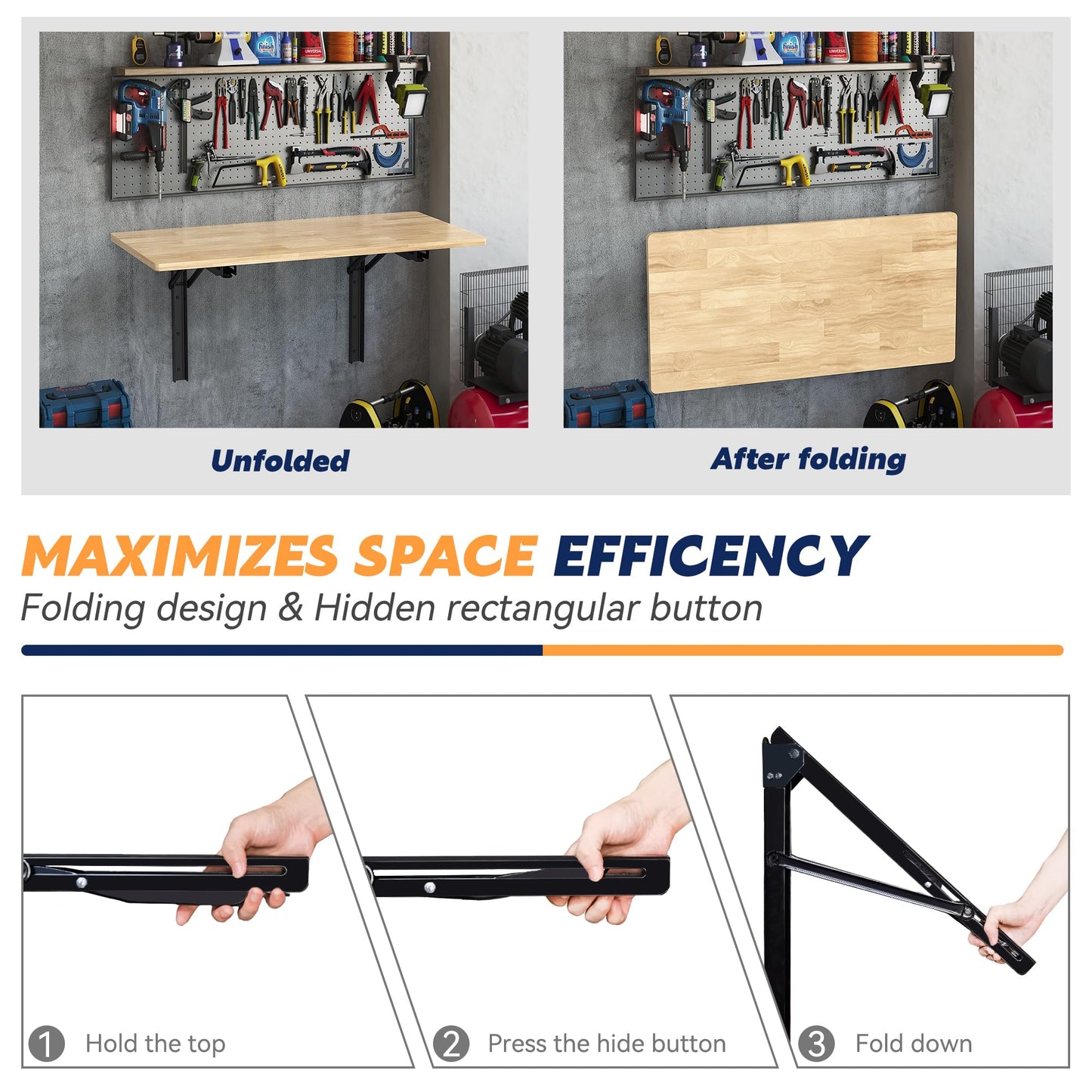 Unfolded

After folding

MAXIMIZES SPACE EFFICENCY

Folding design & Hidden rectangular button

1 Hold the top

2 Press the hide button

3 Fold down