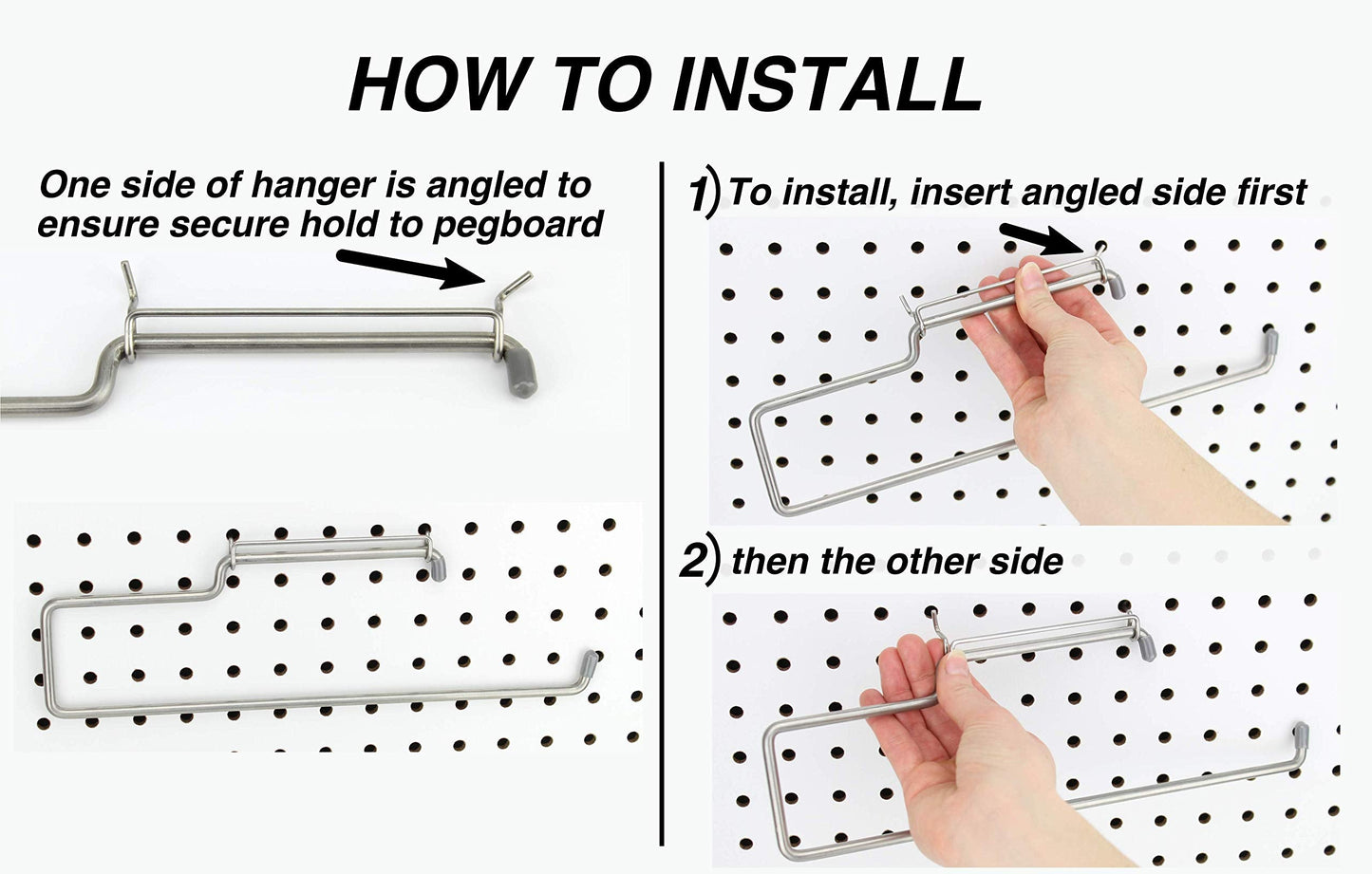 HOW TO INSTALL

One side of hanger is angled to ensure secure hold to pegboard

1) To install, insert angled side first

2) then the other side