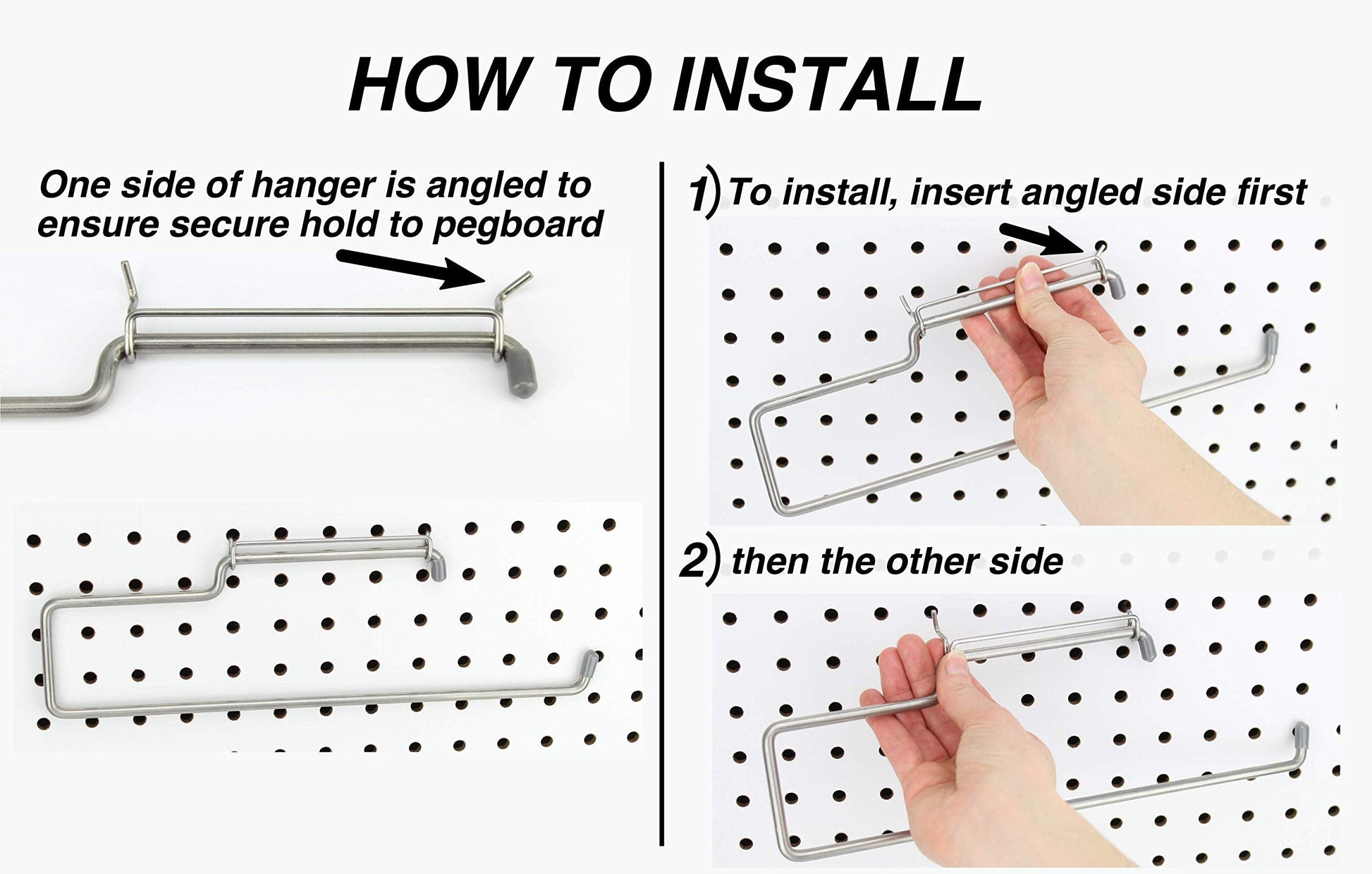 HOW TO INSTALL

One side of hanger is angled to ensure secure hold to pegboard

1) To install, insert angled side first

2) then the other side