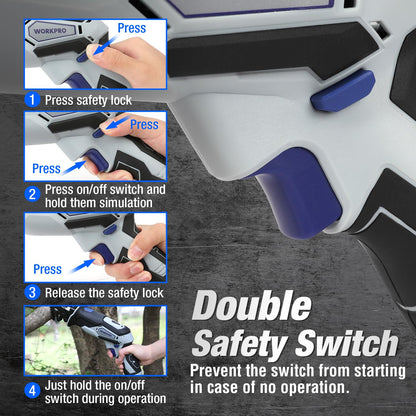 WORKPRO

Press

1 Press safety lock

Press

Press

2 Press on/off switch and hold them simulation

Press

3 Release the safety lock

4 Just hold the on/off switch during operation

Double Safety Switch

Prevent the switch from starting in case of no operation.