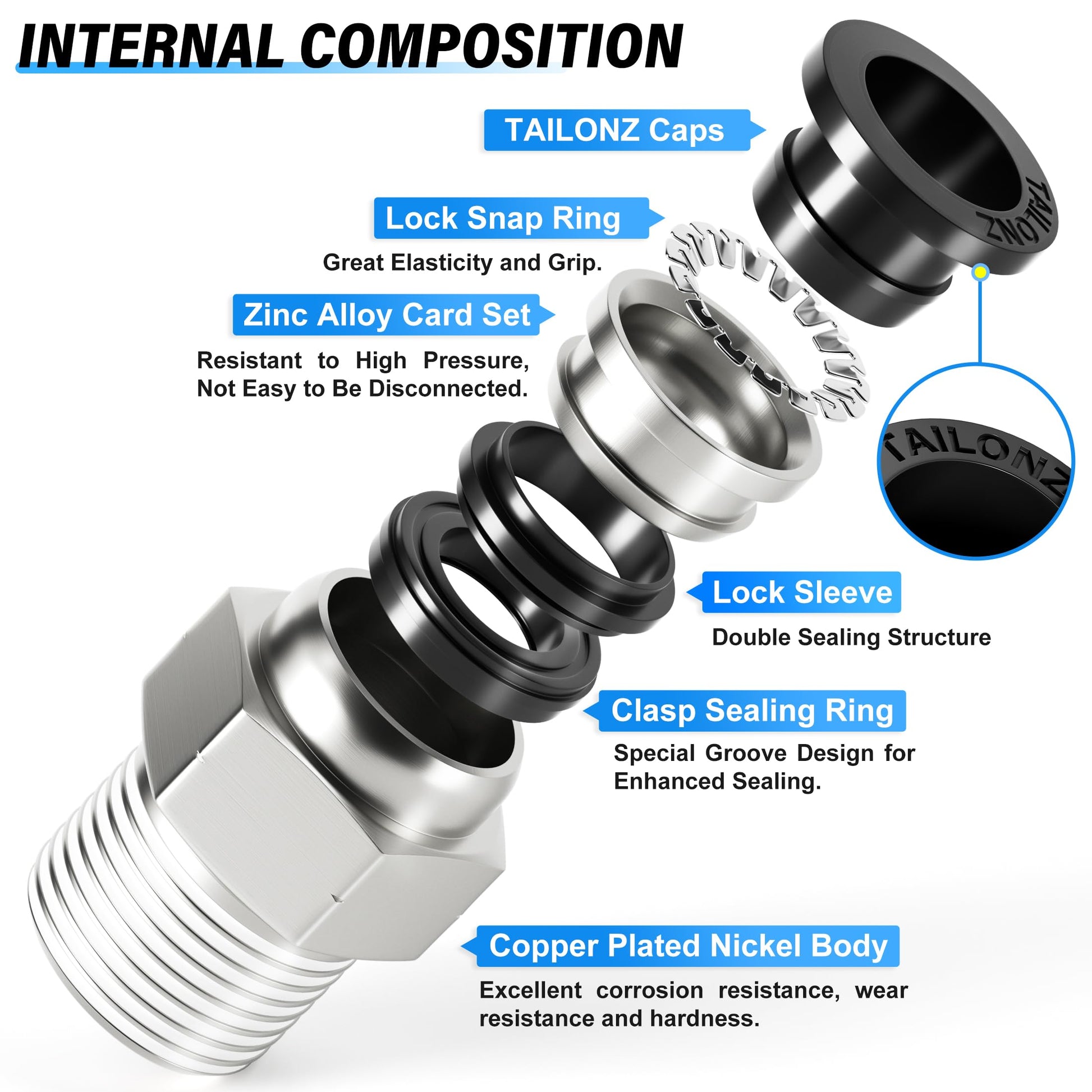 INTERNAL COMPOSITION

TAILONZ Caps

TAILONZ

Lock Snap Ring

Great Elasticity and Grip.

Zinc Alloy Card Set

Resistant to High Pressure, Not Easy to Be Disconnected.

TAILONZ

Lock Sleeve

Double Sealing Structure

Clasp Sealing Ring

Special Groove Design for Enhanced Sealing.

Copper Plated Nickel Body

Excellent corrosion resistance, wear resistance and hardness.