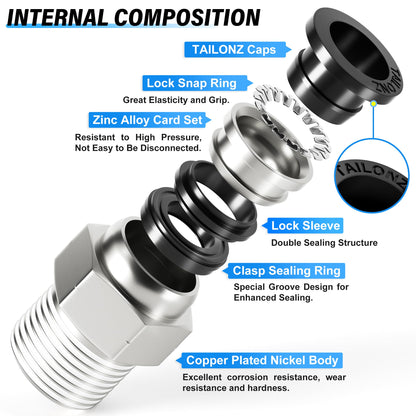 INTERNAL COMPOSITION

TAILONZ Caps

TAILONZ

Lock Snap Ring

Great Elasticity and Grip.

Zinc Alloy Card Set

Resistant to High Pressure, Not Easy to Be Disconnected.

TAILONZ

Lock Sleeve

Double Sealing Structure

Clasp Sealing Ring

Special Groove Design for Enhanced Sealing.

Copper Plated Nickel Body

Excellent corrosion resistance, wear resistance and hardness.