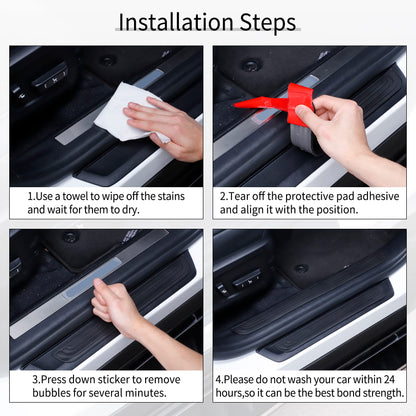 Installation Steps

1.Use a towel to wipe off the stains and wait for them to dry.

2.Tear off the protective pad adhesive and align it with the position.

3.Press down sticker to remove bubbles for several minutes.

4.Please do not wash your car within 24 hours,so it can be the best bond strength.