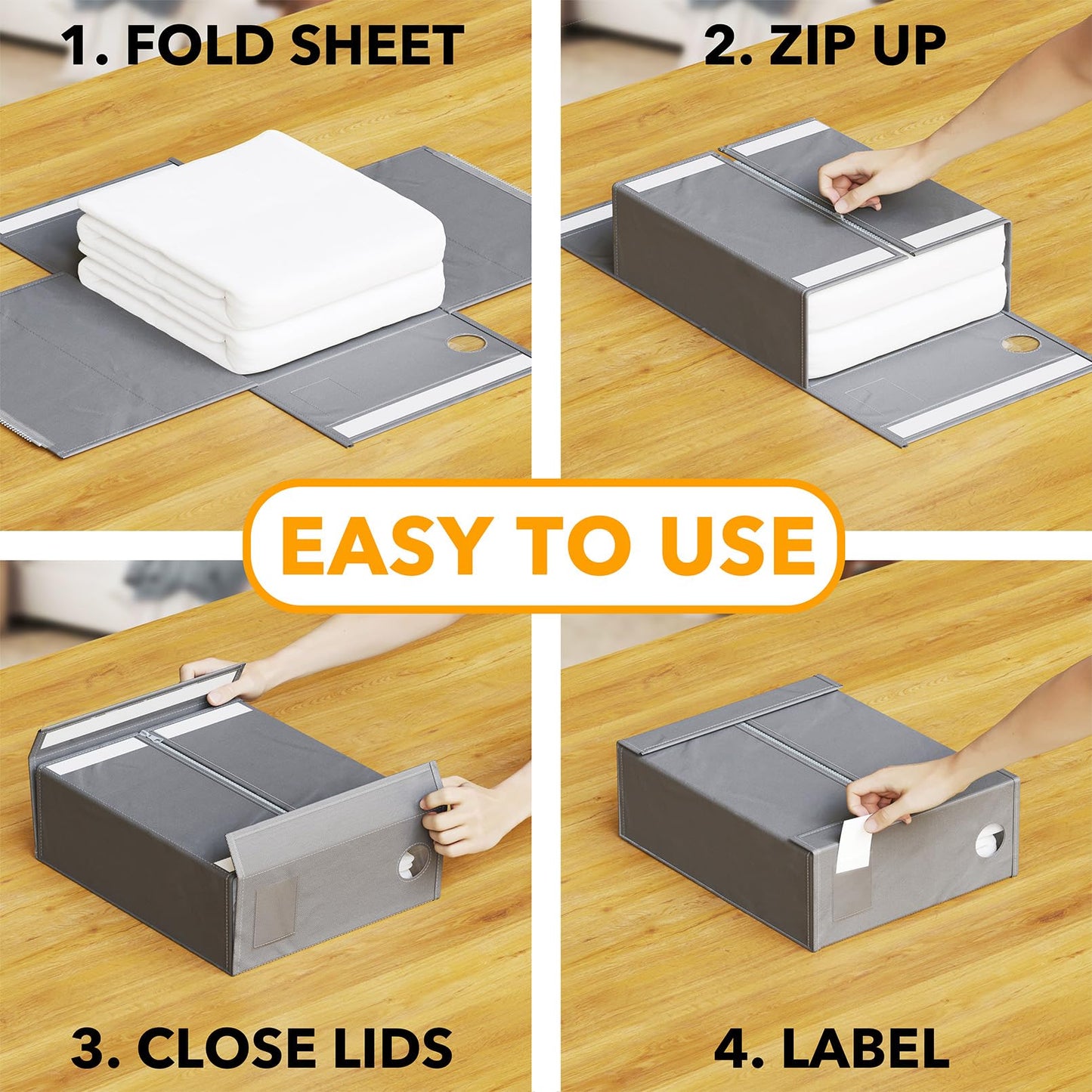 1. FOLD SHEET

2. ZIP UP

EASY TO USE

3. CLOSE LIDS

4. LABEL