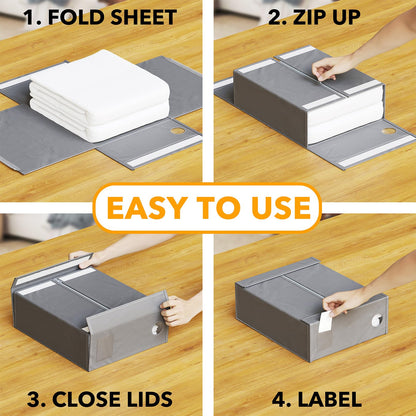 1. FOLD SHEET

2. ZIP UP

EASY TO USE

3. CLOSE LIDS

4. LABEL