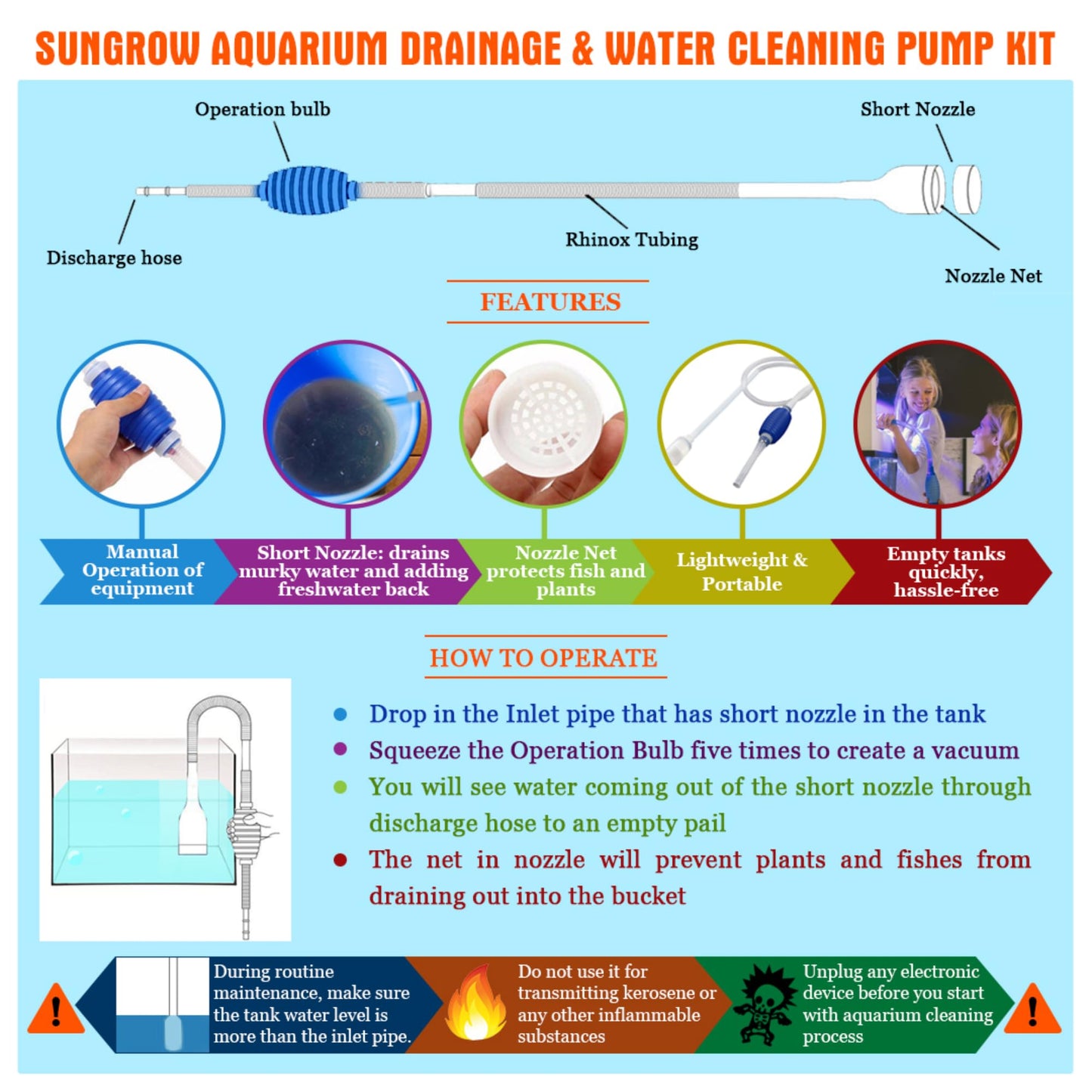 SUNGROW AQUARIUM DRAINAGE & WATER CLEANING PUMP KIT

Operation bulb

Short Nozzle

Discharge hose

Rhinox Tubing

Nozzle Net

FEATURES

Manual Operation of equipment

Short Nozzle: drains murky water and adding freshwater back

Nozzle Net protects fish and plants

Lightweight & Portable

Empty tanks quickly, hassle-free

HOW TO OPERATE

Drop in the Inlet pipe that has short nozzle in the tank

Squeeze the Operation Bulb five times to create a vacuum

You will see water coming out of the short nozzle through discharge hose to an empty pail

The net in nozzle will prevent plants and fishes from draining out into the bucket

During routine maintenance, make sure the tank water level is more than the inlet pipe.

Do not use it for transmitting kerosene or any other inflammable substances

Unplug any electronic device before you start with aquarium cleaning process