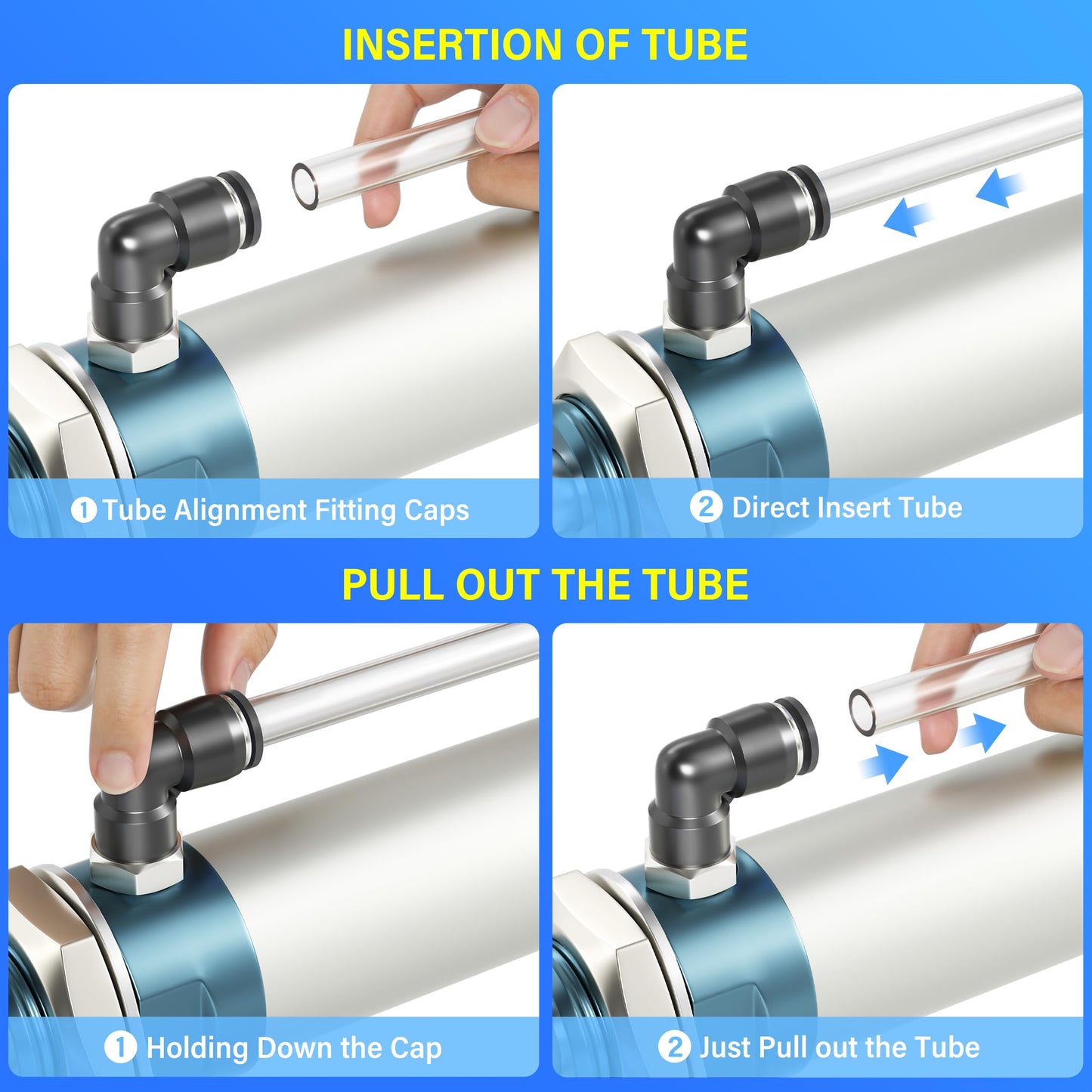 INSERTION OF TUBE

1 Tube Alignment Fitting Caps

2 Direct Insert Tube

PULL OUT THE TUBE

1 Holding Down the Cap

2 Just Pull out the Tube