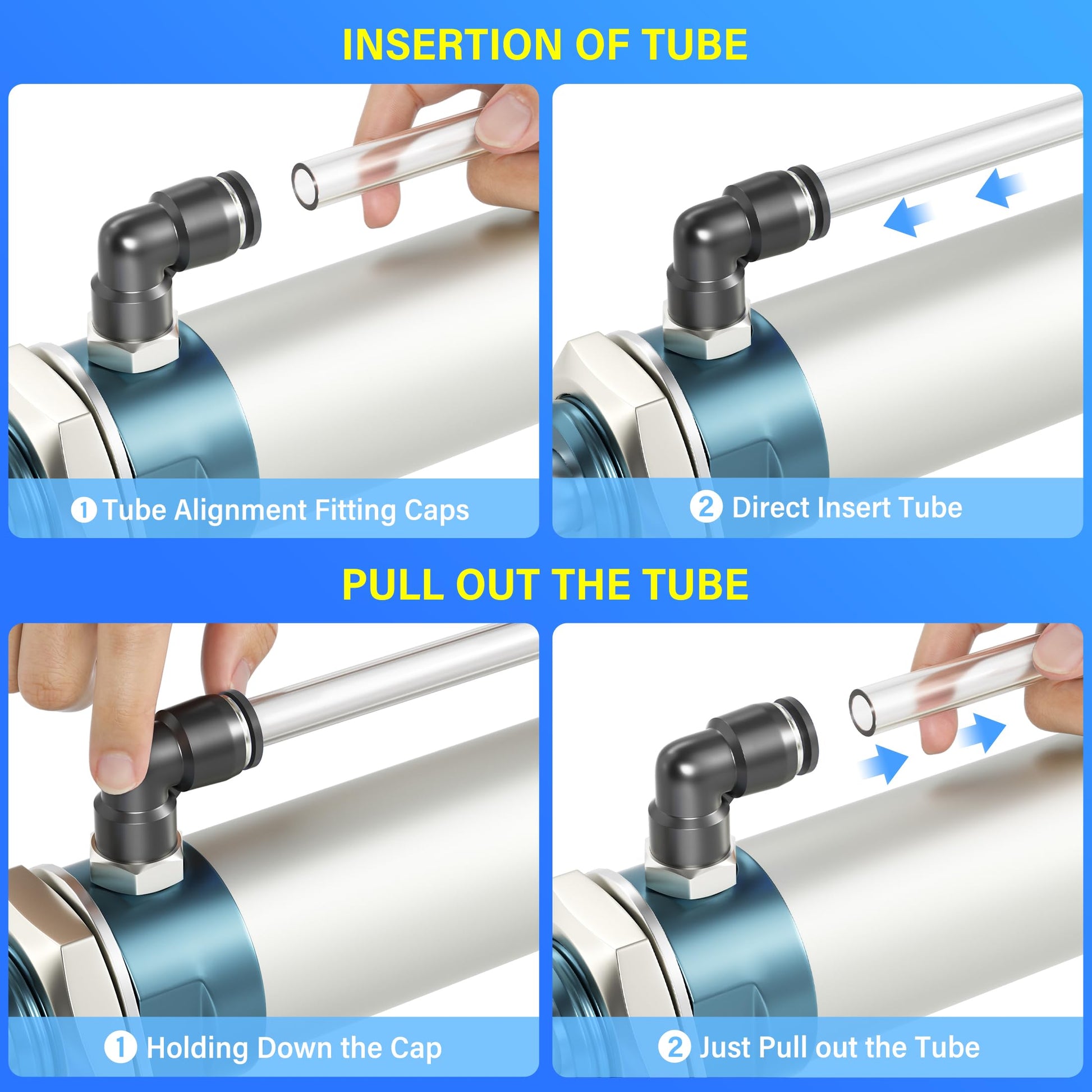 INSERTION OF TUBE

1 Tube Alignment Fitting Caps

2 Direct Insert Tube

PULL OUT THE TUBE

1 Holding Down the Cap

2 Just Pull out the Tube