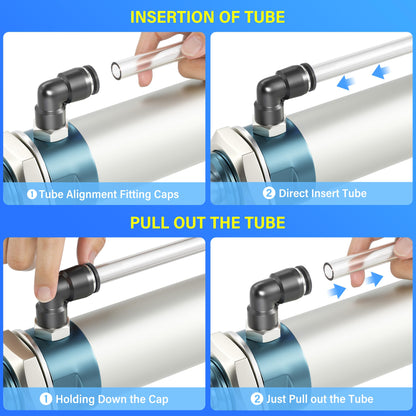 INSERTION OF TUBE

1 Tube Alignment Fitting Caps

2 Direct Insert Tube

PULL OUT THE TUBE

1 Holding Down the Cap

2 Just Pull out the Tube