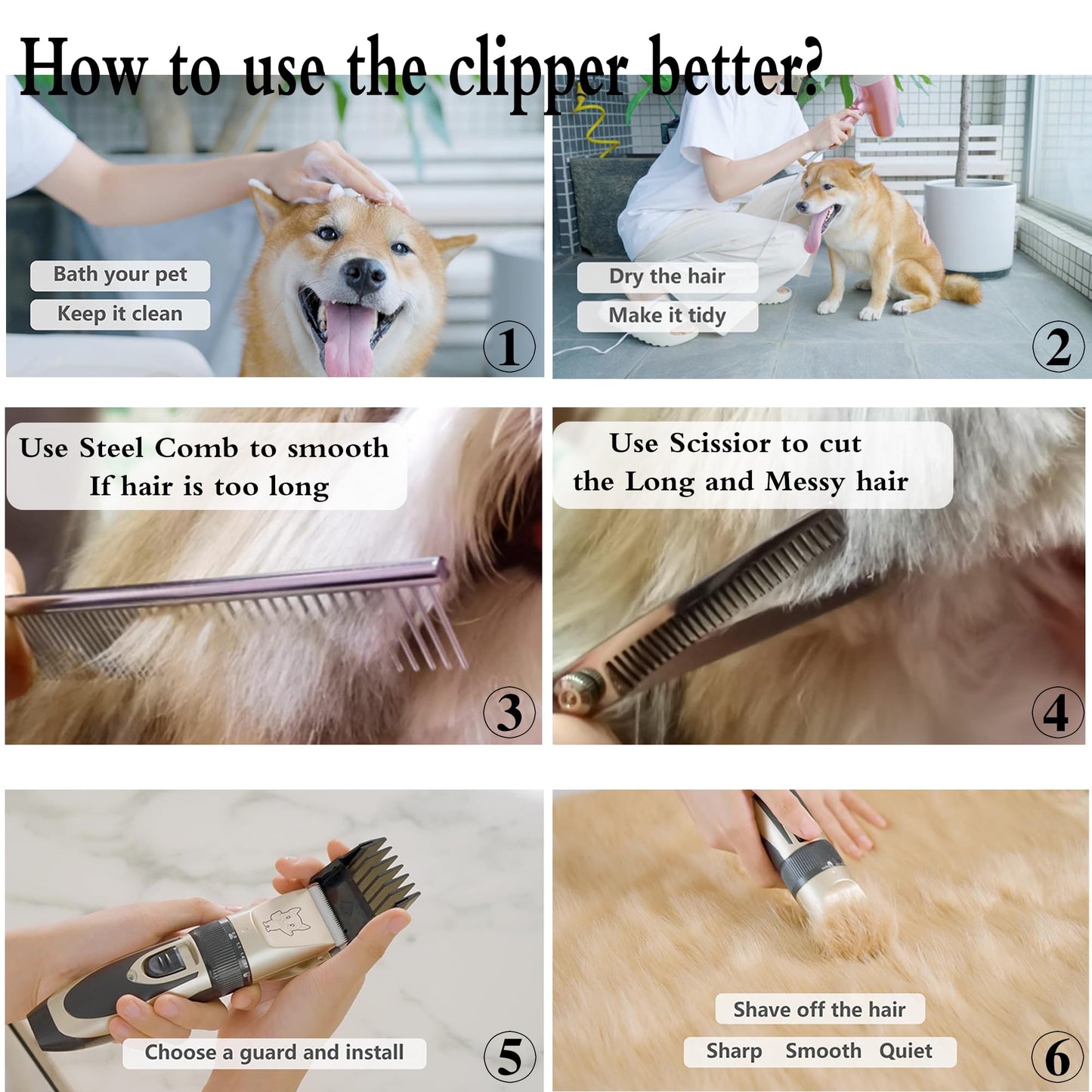 How to use the clipper better?

Bath your pet
Keep it clean
①

Dry the hair
Make it tidy
②

Use Steel Comb to smooth
If hair is too long
③

Use Scissior to cut
the Long and Messy hair
④

Choose a guard and install
⑤

Shave off the hair
Sharp Smooth Quiet
⑥