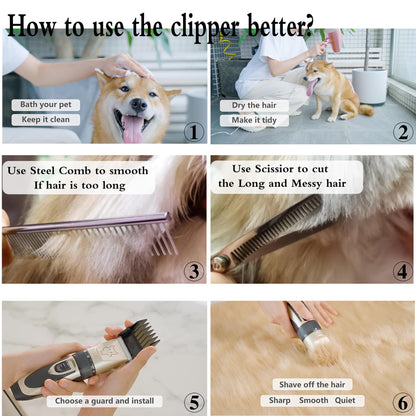 How to use the clipper better?

Bath your pet
Keep it clean
1

Dry the hair
Make it tidy
2

Use Steel Comb to smooth
If hair is too long
3

Use Scissior to cut
the Long and Messy hair
4

Choose a guard and install
5

Shave off the hair
Sharp Smooth Quiet
6