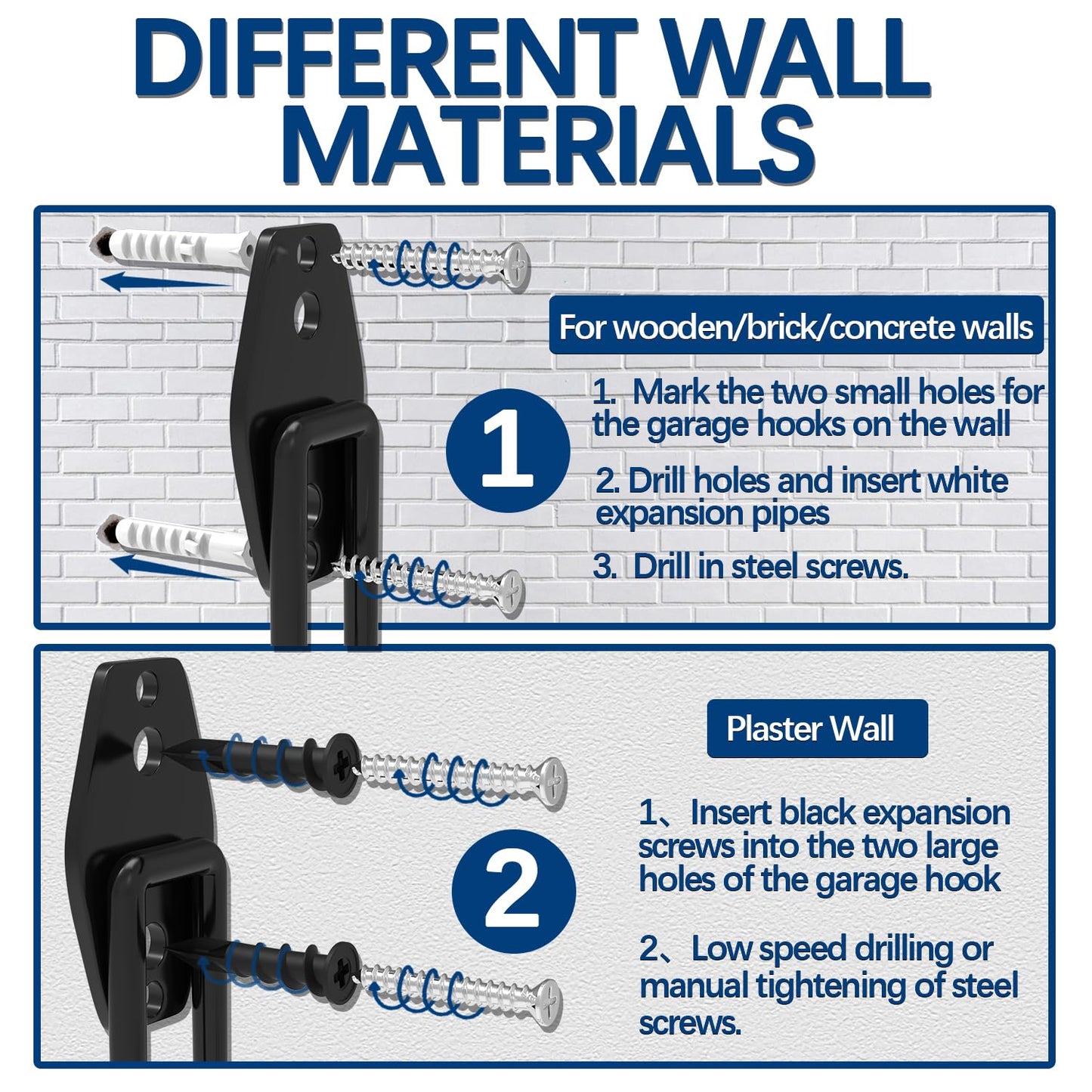 DIFFERENT WALL MATERIALS

For wooden/brick/concrete walls

1

1. Mark the two small holes for the garage hooks on the wall

2. Drill holes and insert white expansion pipes

3. Drill in steel screws.

Plaster Wall

2

1、Insert black expansion screws into the two large holes of the garage hook

2、Low speed drilling or manual tightening of steel screws.