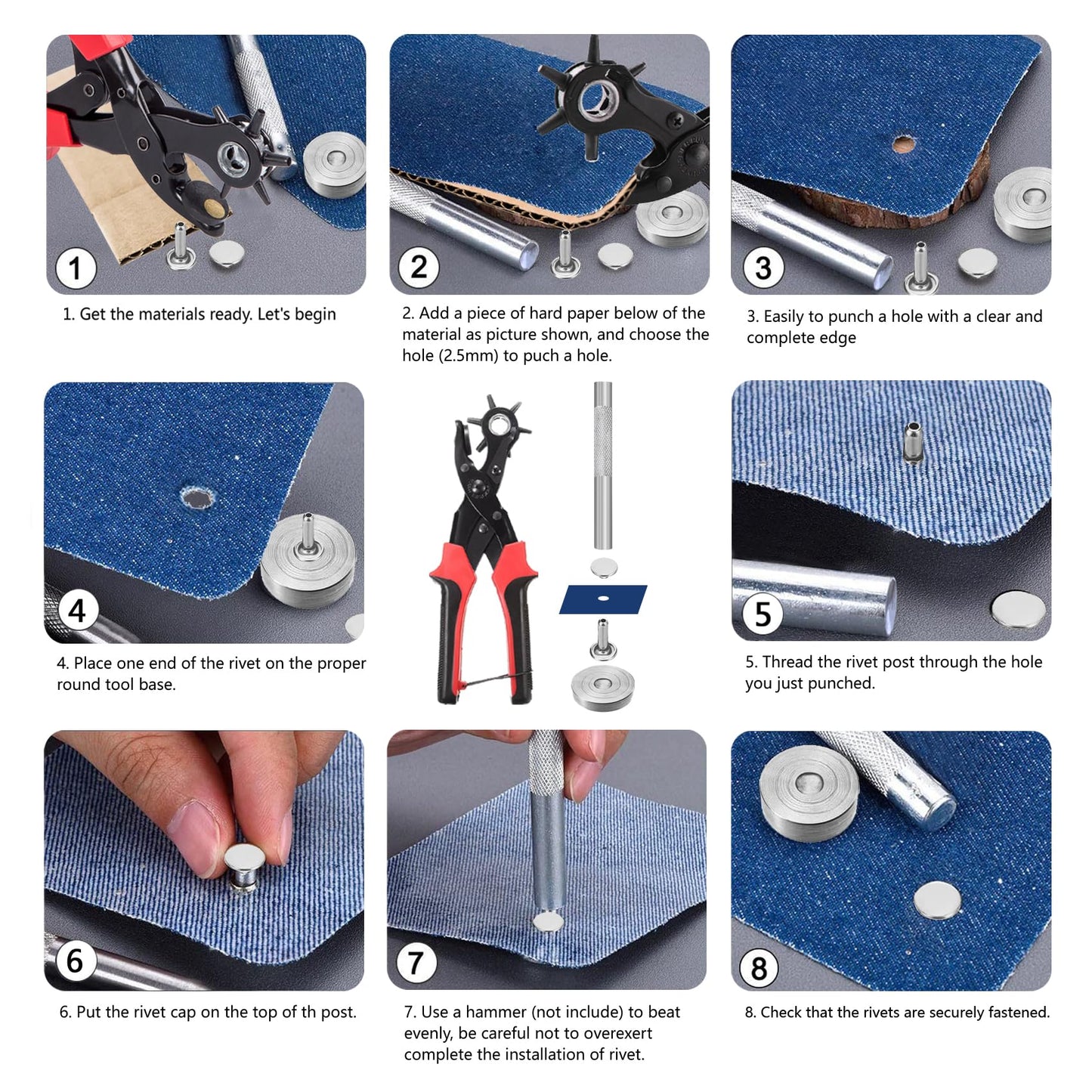 1

1. Get the materials ready. Let's begin

2

2. Add a piece of hard paper below of the material as picture shown, and choose the hole (2.5mm) to puch a hole.

3

3. Easily to punch a hole with a clear and complete edge

4

4. Place one end of the rivet on the proper round tool base.

5

5. Thread the rivet post through the hole you just punched.

6

6. Put the rivet cap on the top of th post.

7

7. Use a hammer (not include) to beat evenly, be careful not to overexert complete the installation of rivet.

8

8. Check that the rivets are securely fastened.