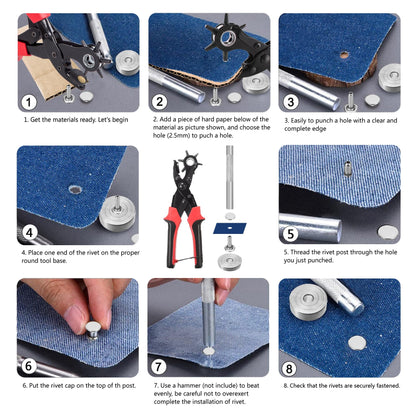 1

1. Get the materials ready. Let's begin

2

2. Add a piece of hard paper below of the material as picture shown, and choose the hole (2.5mm) to puch a hole.

3

3. Easily to punch a hole with a clear and complete edge

4

4. Place one end of the rivet on the proper round tool base.

5

5. Thread the rivet post through the hole you just punched.

6

6. Put the rivet cap on the top of th post.

7

7. Use a hammer (not include) to beat evenly, be careful not to overexert complete the installation of rivet.

8

8. Check that the rivets are securely fastened.